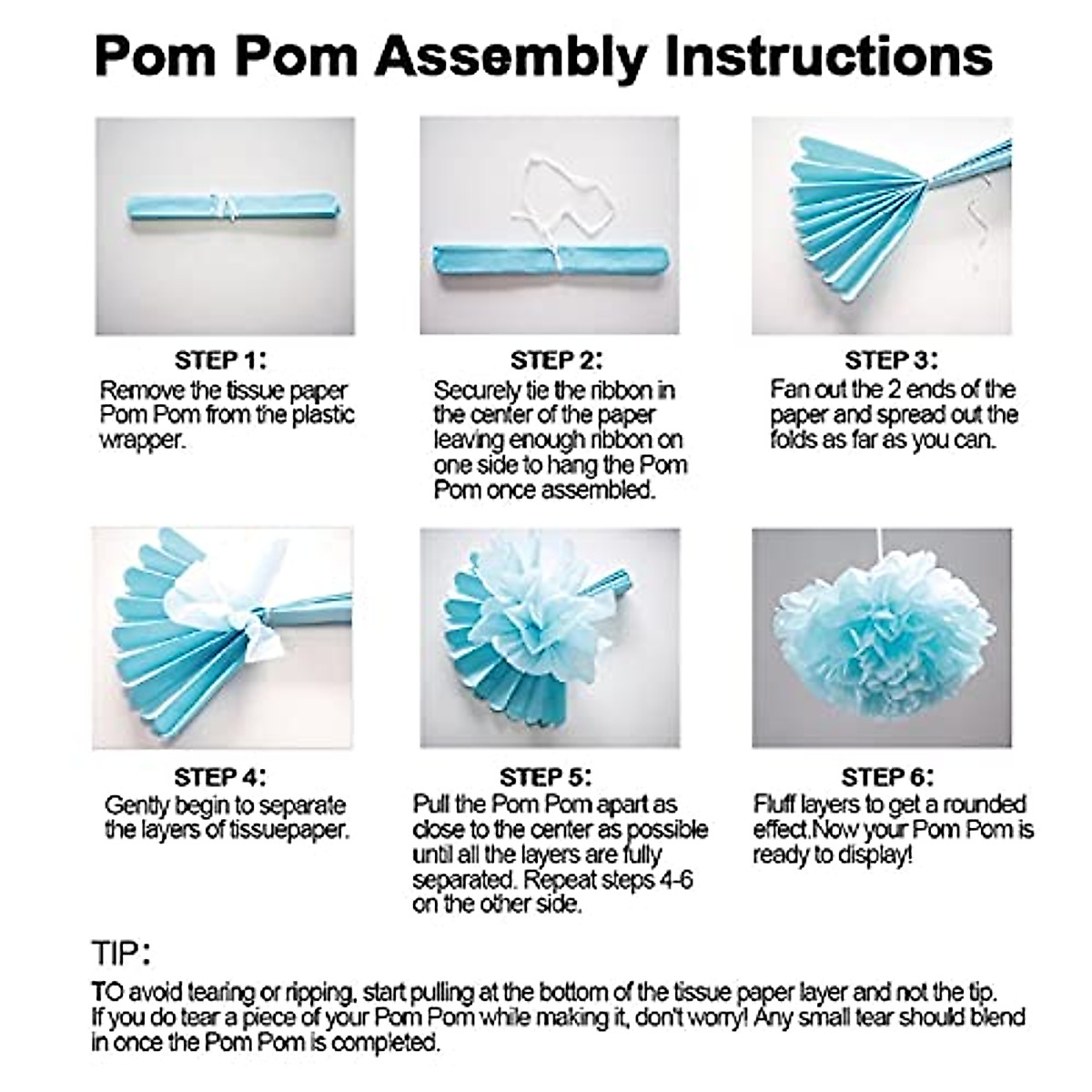 Pom Pom Assembly Instructions

STEP 1:
Remove the tissue paper Pom Pom from the plastic wrapper.

STEP 2:
Securely tie the ribbon in the center of the paper leaving enough ribbon on one side to hang the Pom Pom once assembled.

STEP 3:
Fan out the 2 ends of the paper and spread out the folds as far as you can.

STEP 4:
Gently begin to separate the layers of tissuepaper.

STEP 5:
Pull the Pom Pom apart as close to the center as possible until all the layers are fully separated. Repeat steps 4-6 on the other side.

STEP 6:
Fluff layers to get a rounded effect.Now your Pom Pom is ready to display!

TIP:

TO avoid tearing or ripping, start pulling at the bottom of the tissue paper layer and not the tip. If you do tear a piece of your Pom Pom while making it, don't worry! Any small tear should blend in once the Pom Pom is completed.