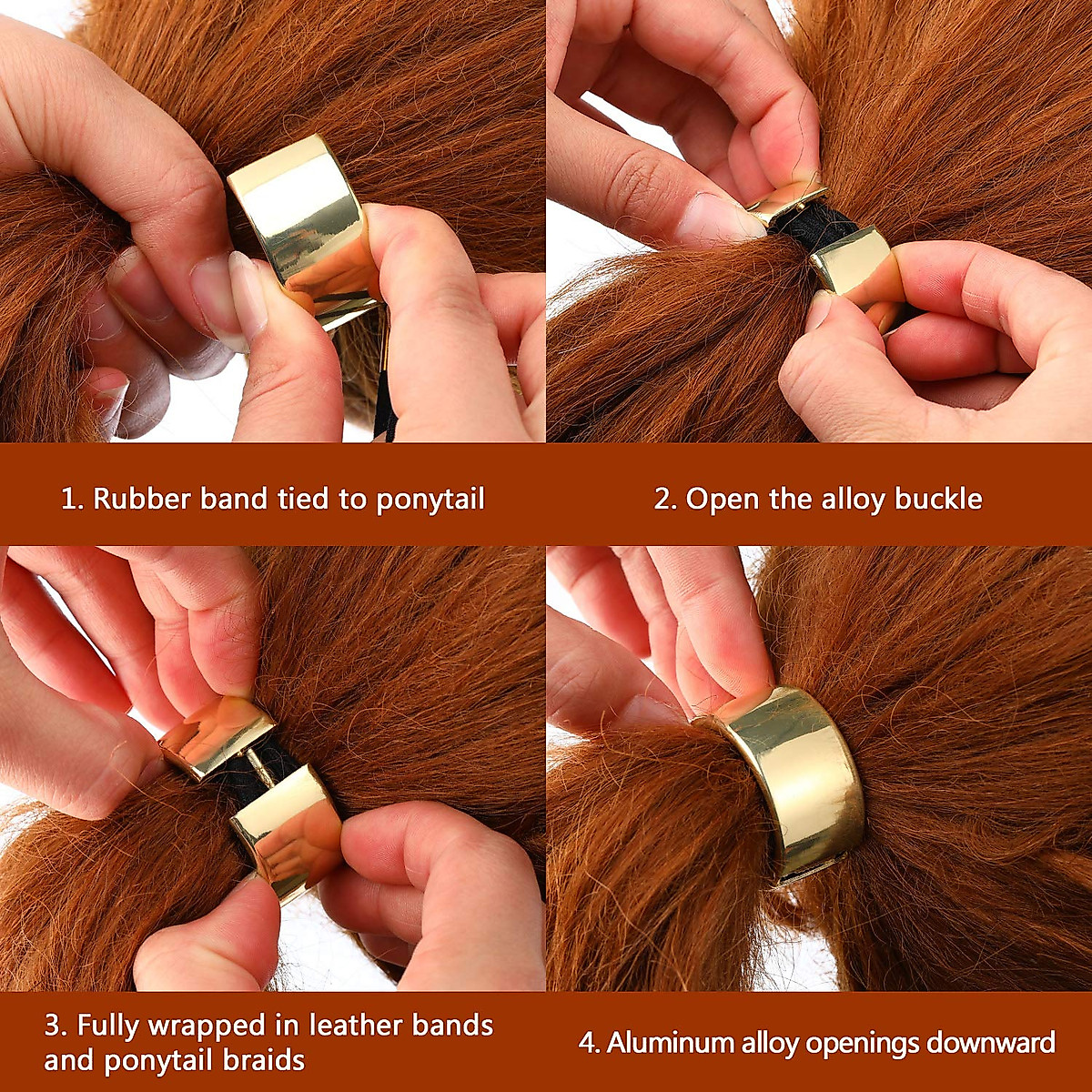 1. Rubber band tied to ponytail

2. Open the alloy buckle

3. Fully wrapped in leather bands and ponytail braids

4. Aluminum alloy openings downward