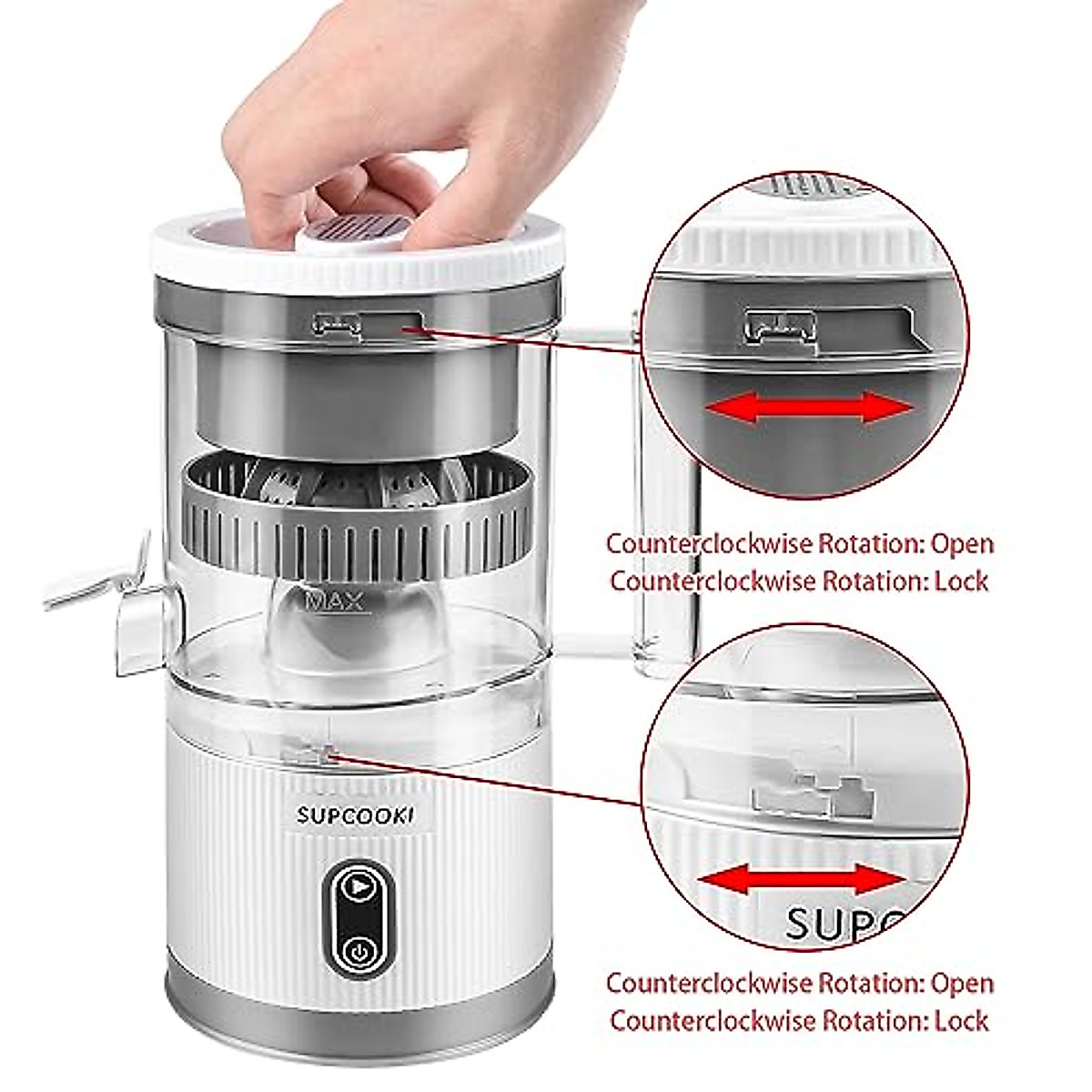 MAX

SUPCOOKI

Counterclockwise Rotation: Open
Counterclockwise Rotation: Lock

SUPC

Counterclockwise Rotation: Open
Counterclockwise Rotation: Lock