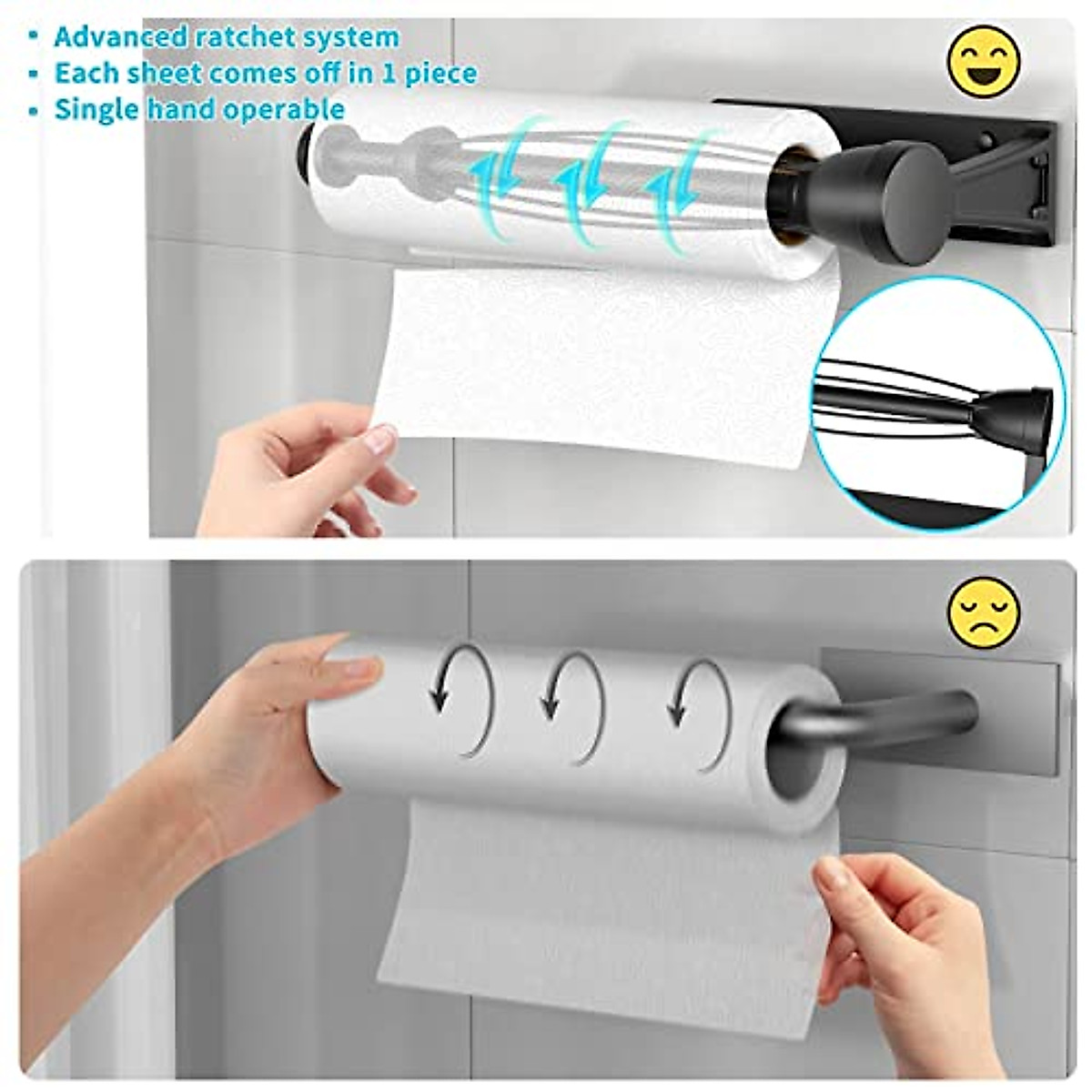 • Advanced ratchet system
• Each sheet comes off in 1 piece
• Single hand operable