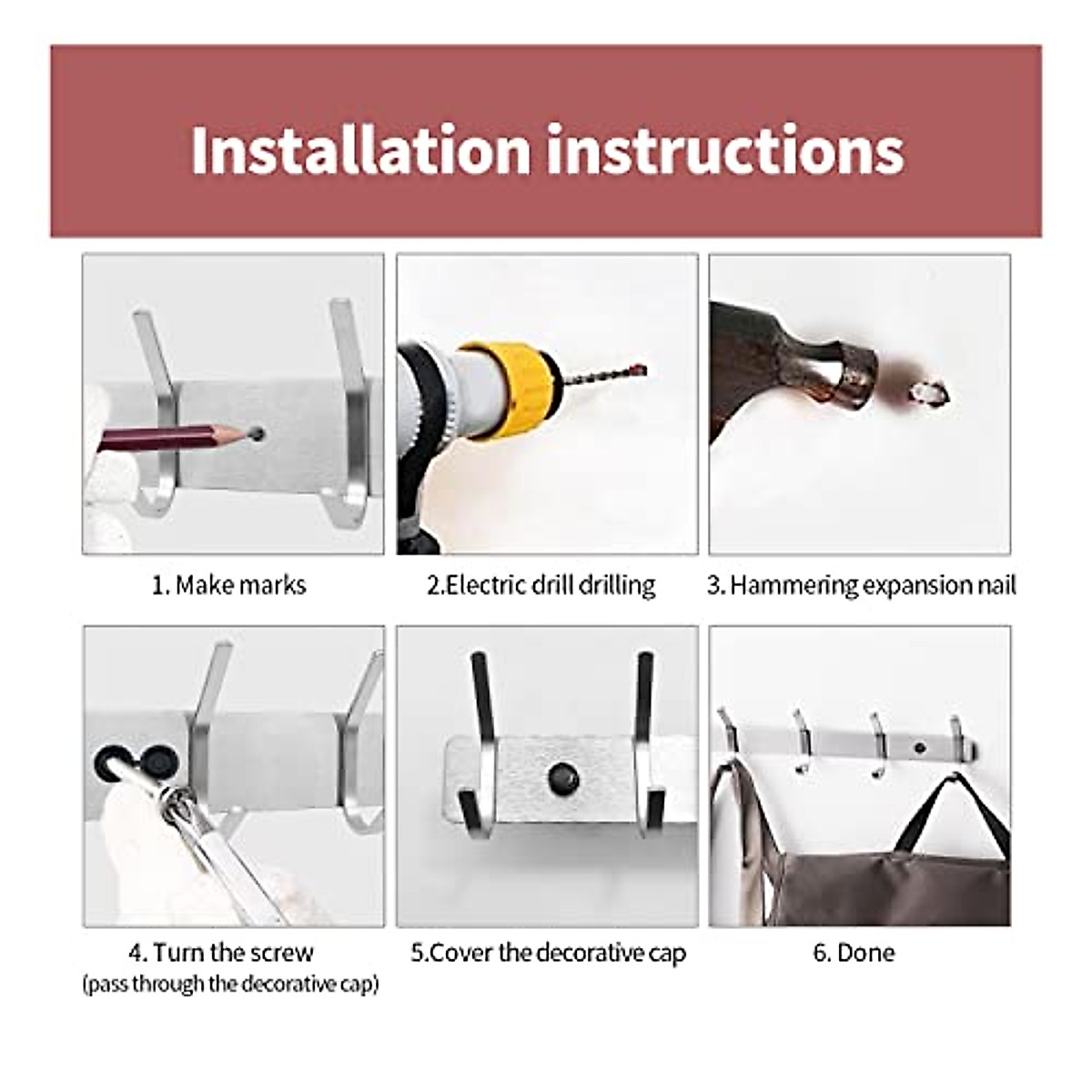 Installation instructions

1. Make marks

2.Electric drill drilling

3. Hammering expansion nail

4. Turn the screw
(pass through the decorative cap)

5.Cover the decorative cap

6. Done