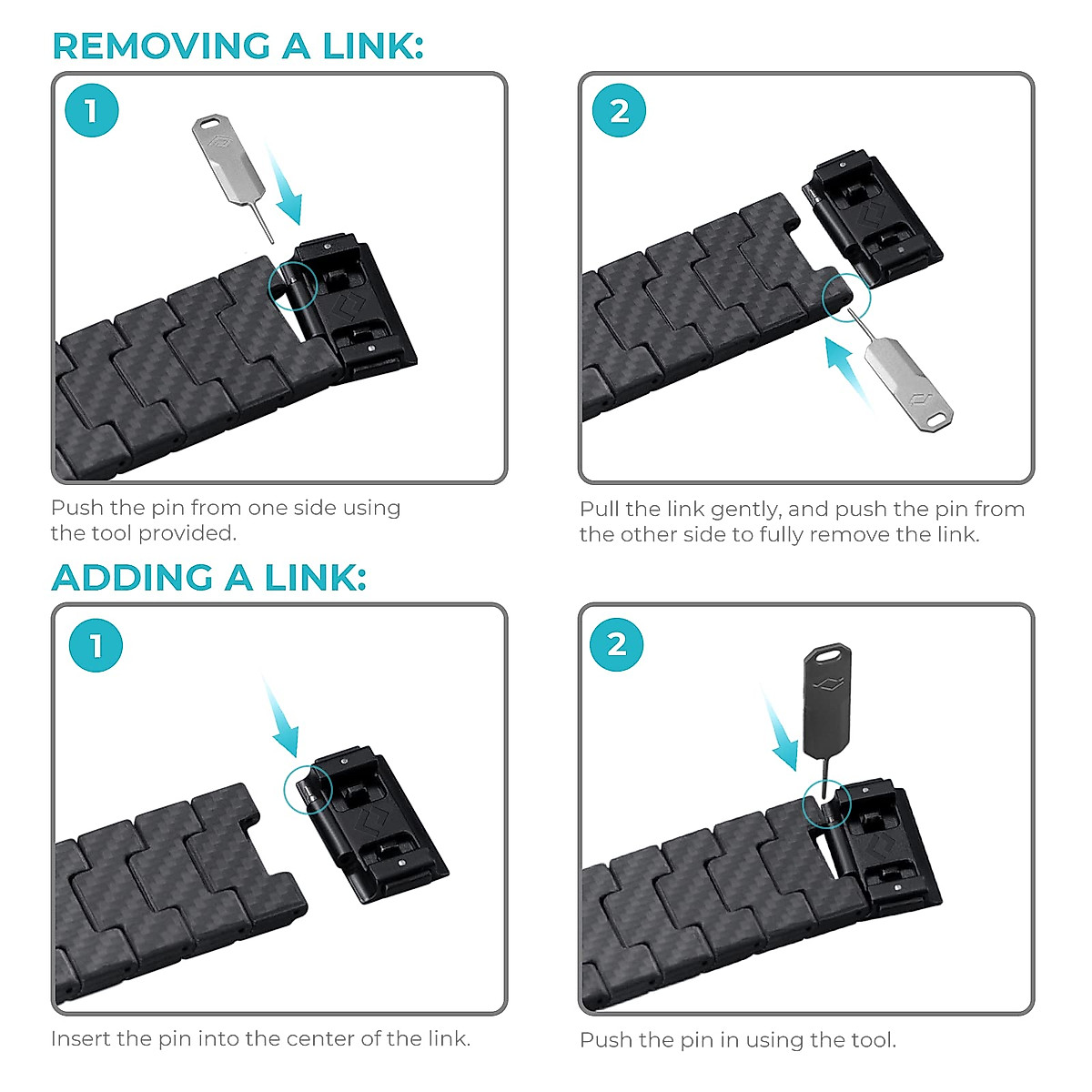 REMOVING A LINK:

1

Push the pin from one side using the tool provided.

2

Pull the link gently, and push the pin from the other side to fully remove the link.

ADDING A LINK:

1

Insert the pin into the center of the link.

2

Push the pin in using the tool.