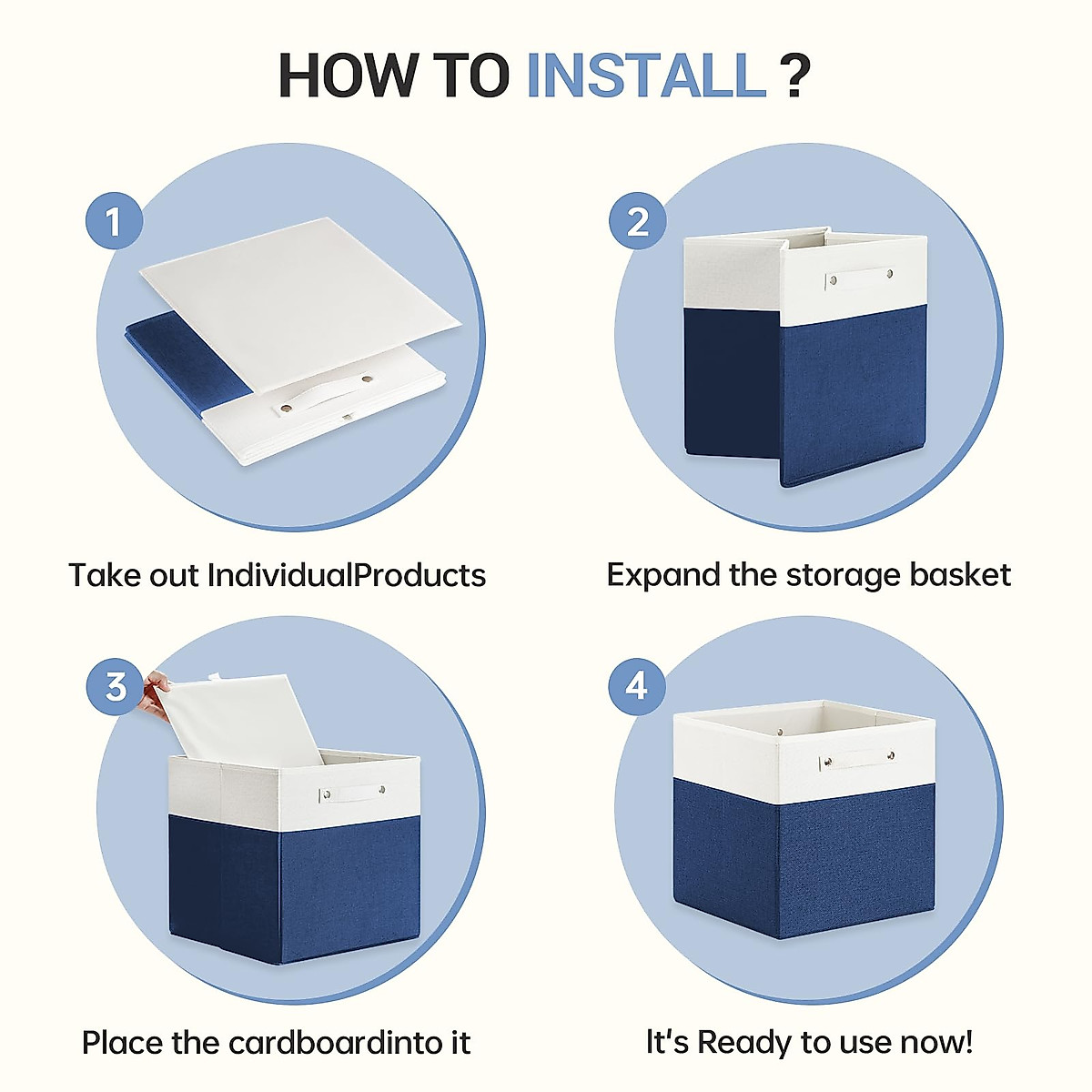 HOW TO INSTALL ?

1

Take out IndividualProducts

2

Expand the storage basket

3

Place the cardboardinto it

4

It's Ready to use now!