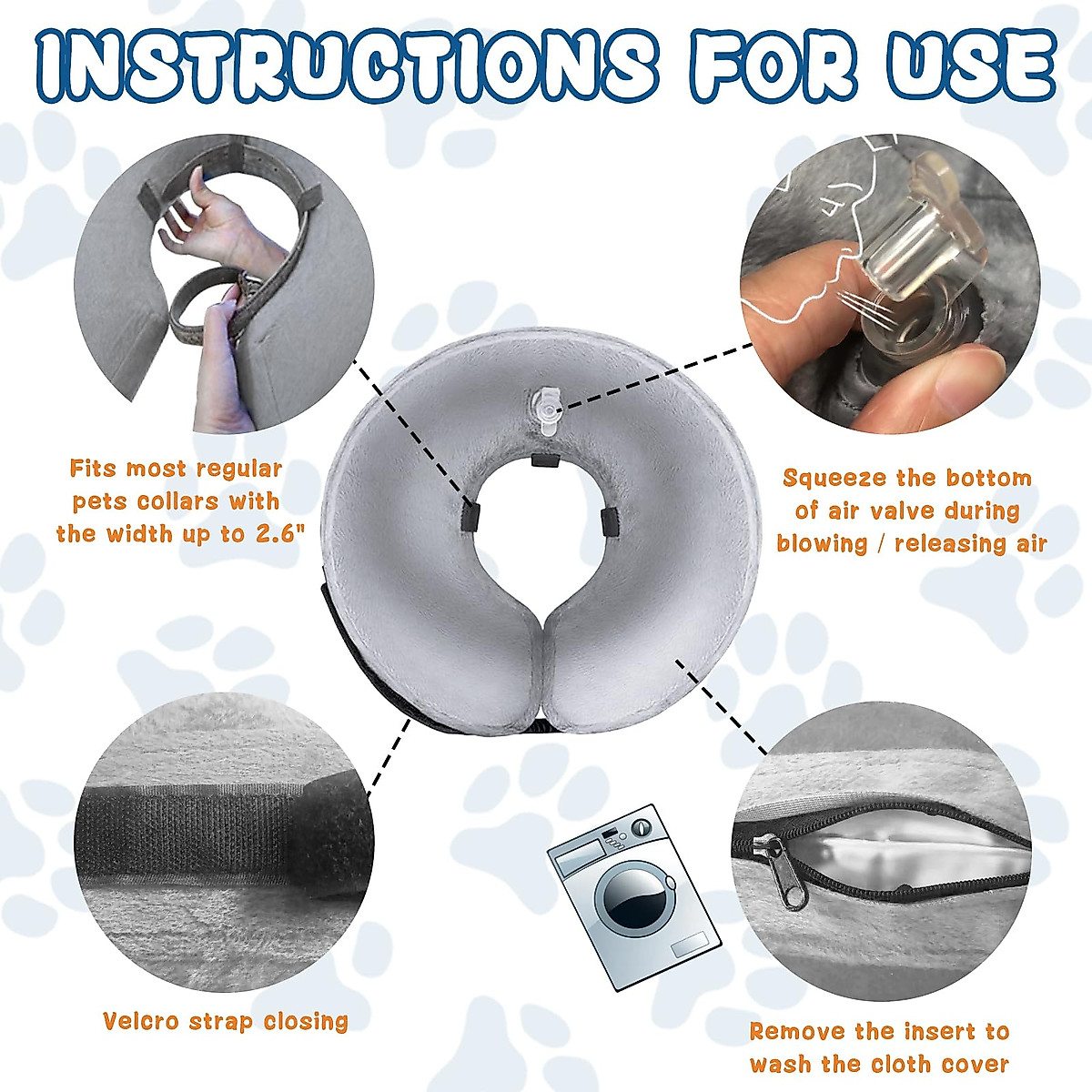 INSTRUCTIONS FOR USE

Fits most regular pets collars with the width up to 2.6"

Squeeze the bottom of air valve during blowing / releasing air

Velcro strap closing

Remove the insert to wash the cloth cover