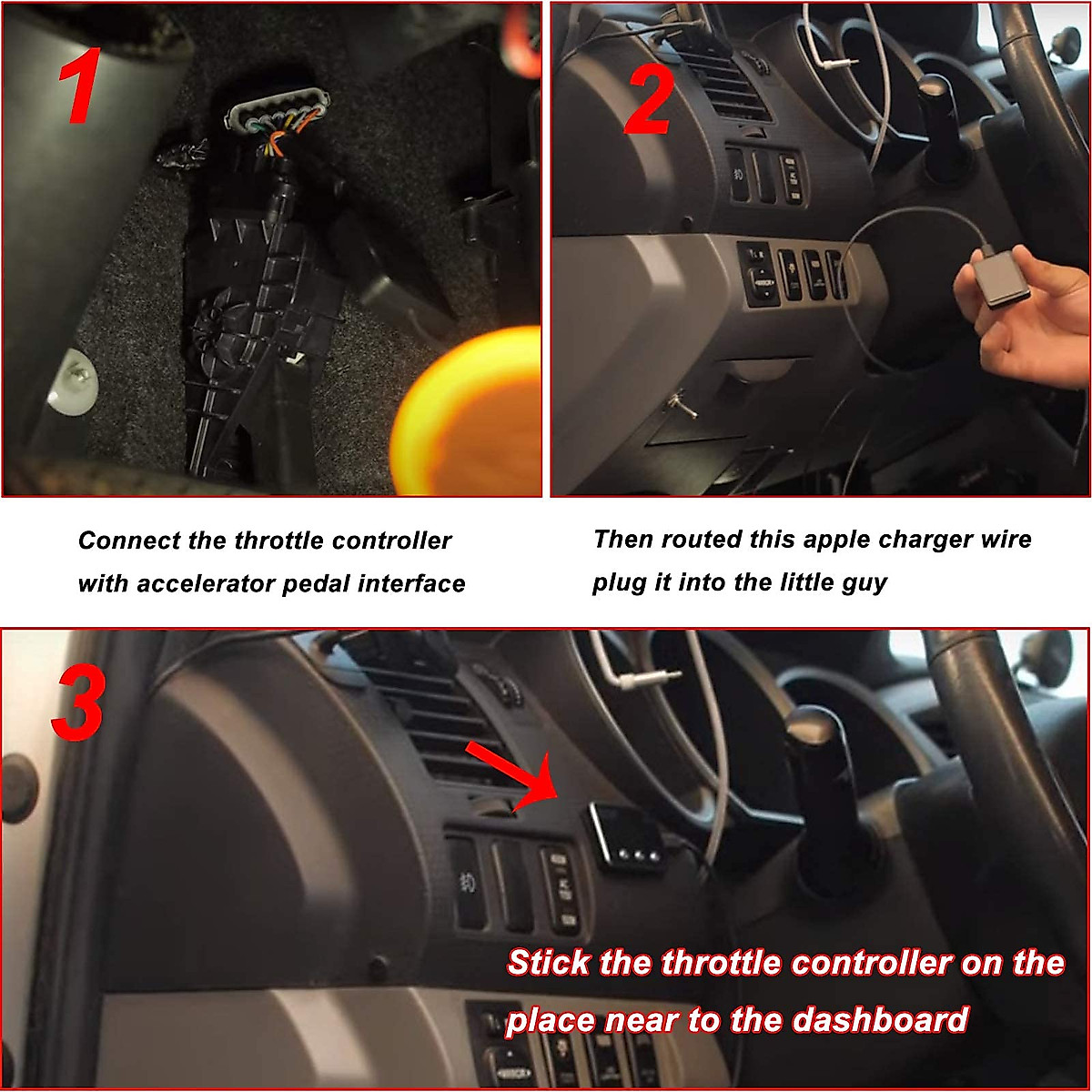 1

2

Connect the throttle controller with accelerator pedal interface

Then routed this apple charger wire plug it into the little guy

3

Stick the throttle controller on the place near to the dashboard