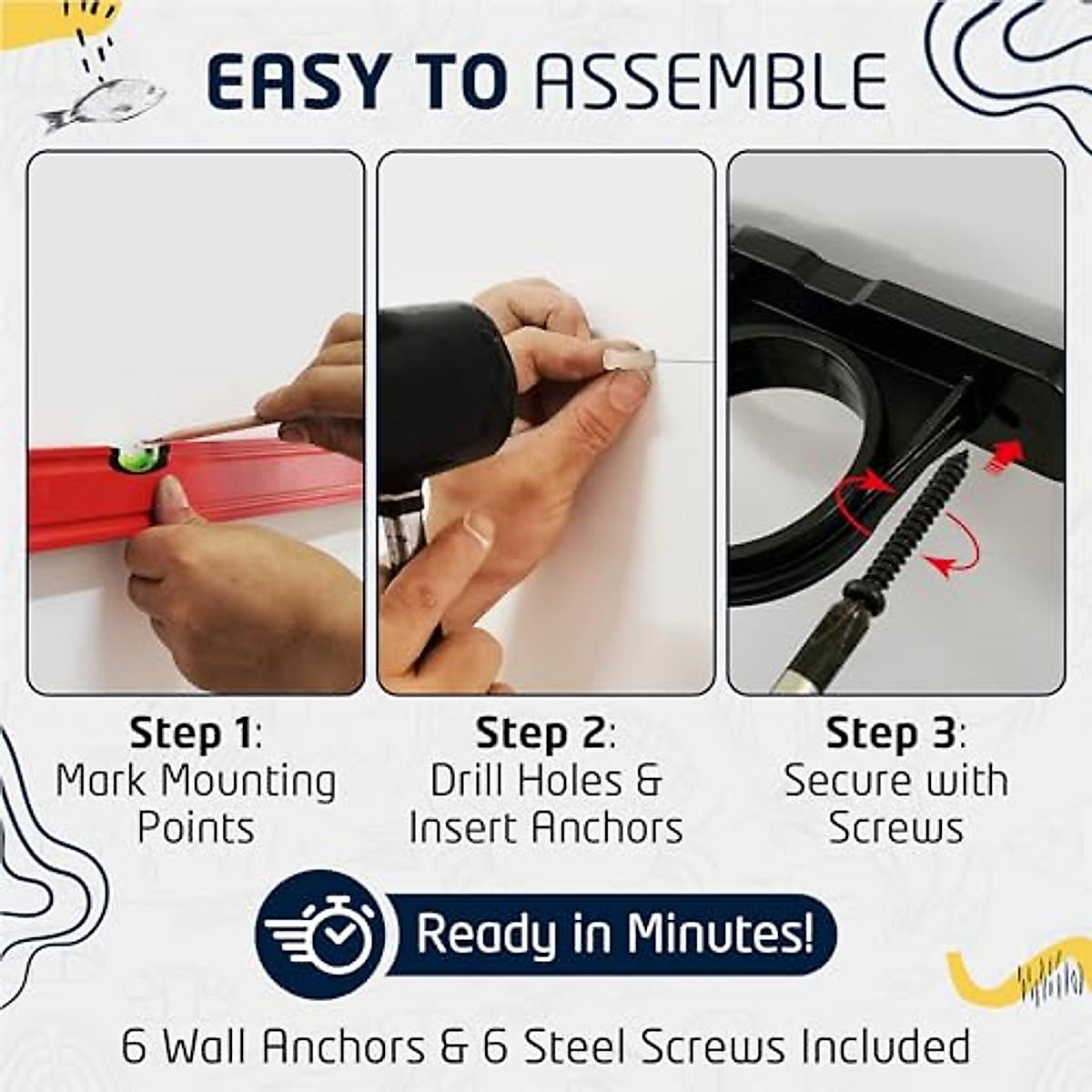 EASY TO ASSEMBLE

Step 1: Mark Mounting Points

Step 2: Drill Holes & Insert Anchors

Step 3: Secure with Screws

Ready in Minutes!

6 Wall Anchors & 6 Steel Screws Included