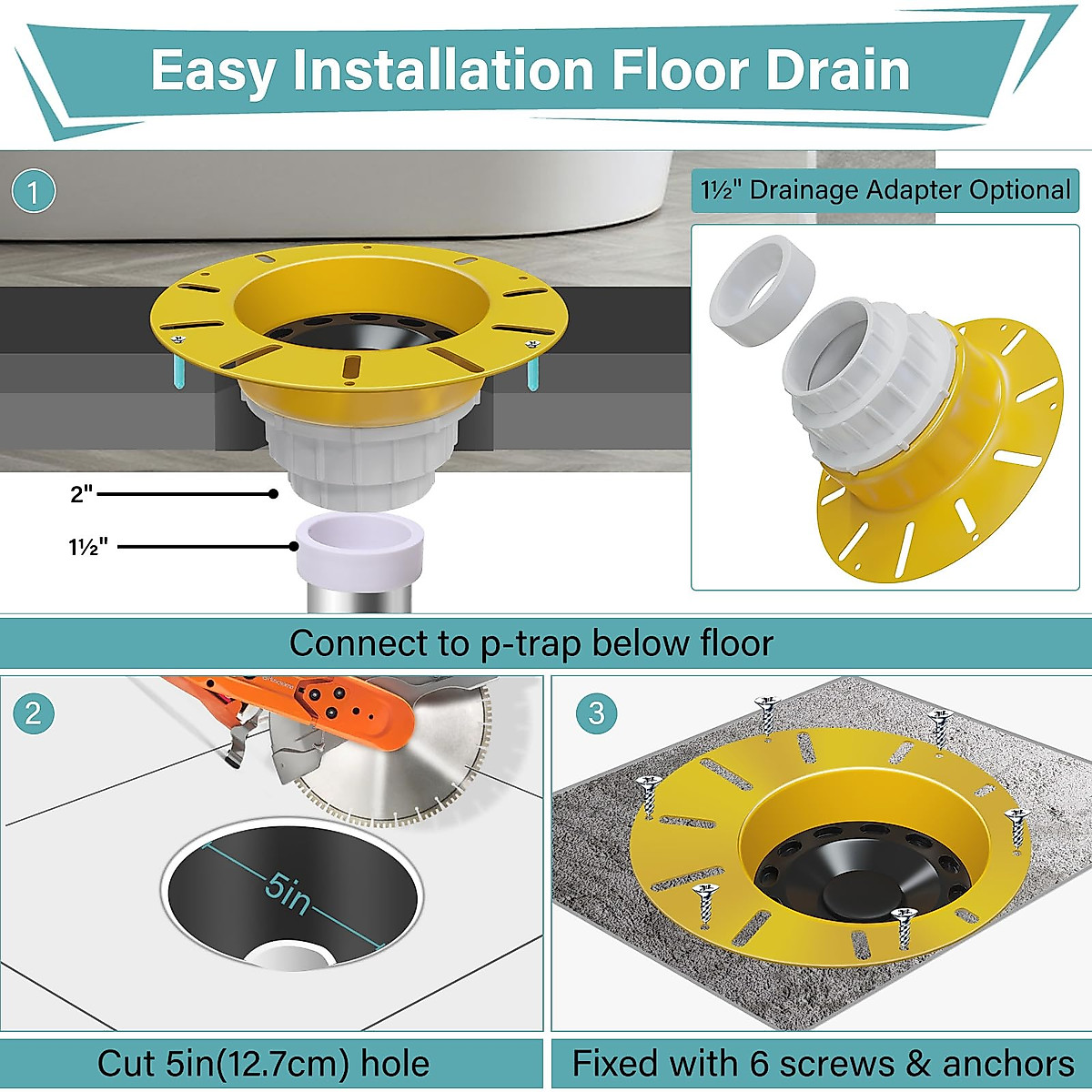 Easy Installation Floor Drain

1

1½" Drainage Adapter Optional

2"

1½"

Connect to p-trap below floor

2

5in

3

Cut 5in(12.7cm) hole

Fixed with 6 screws & anchors