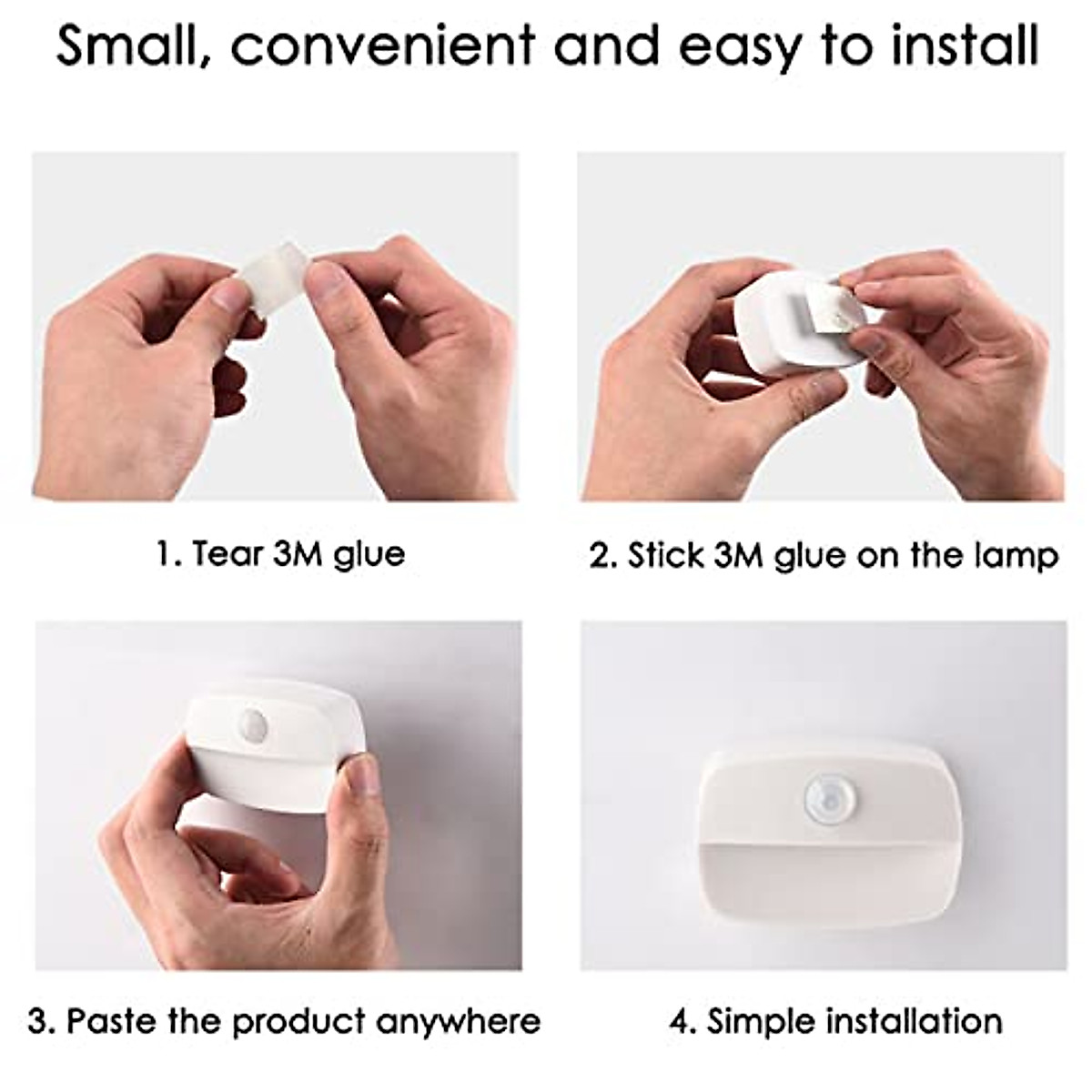 Small, convenient and easy to install

1. Tear 3M glue

2. Stick 3M glue on the lamp

3. Paste the product anywhere

4. Simple installation