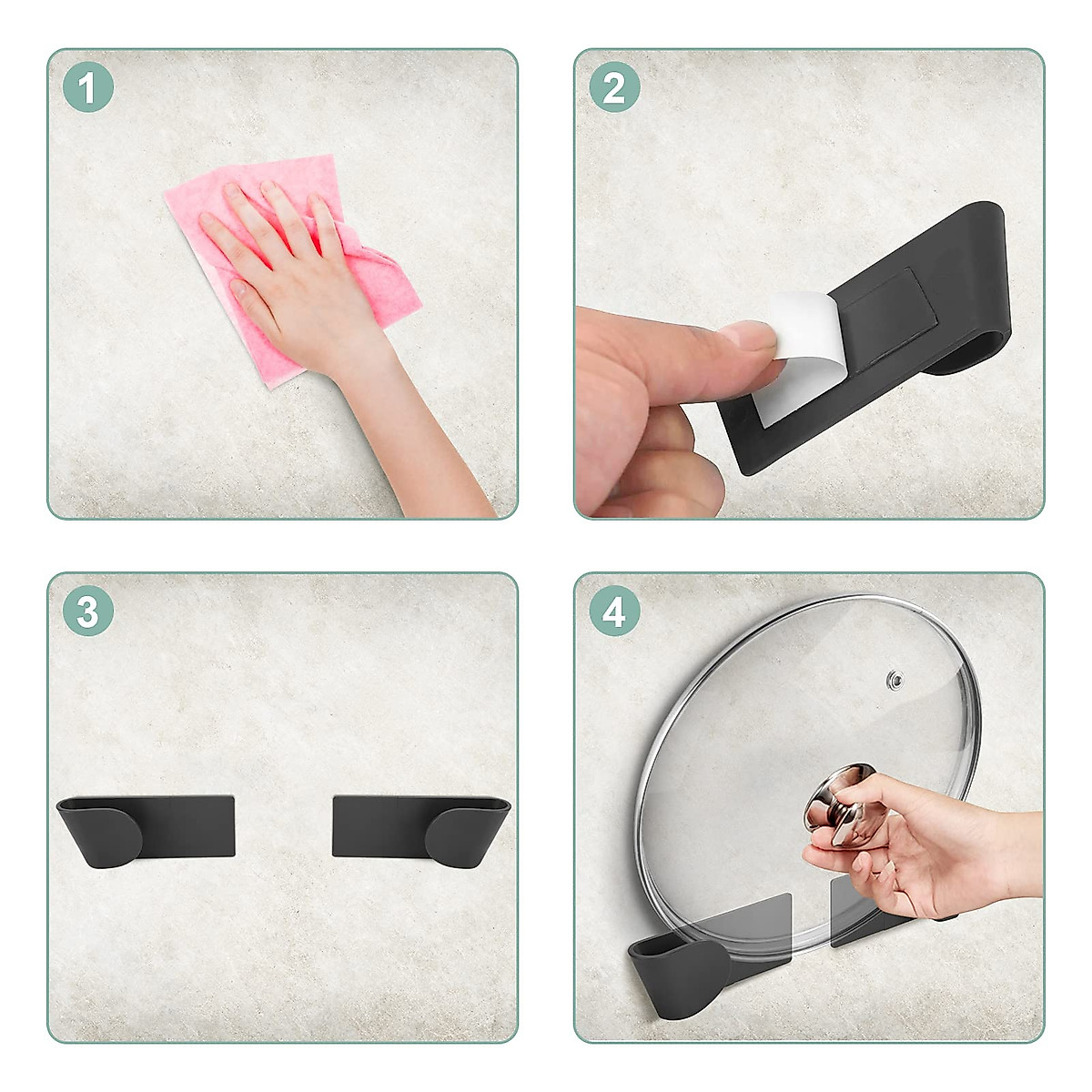 1

2

3

4