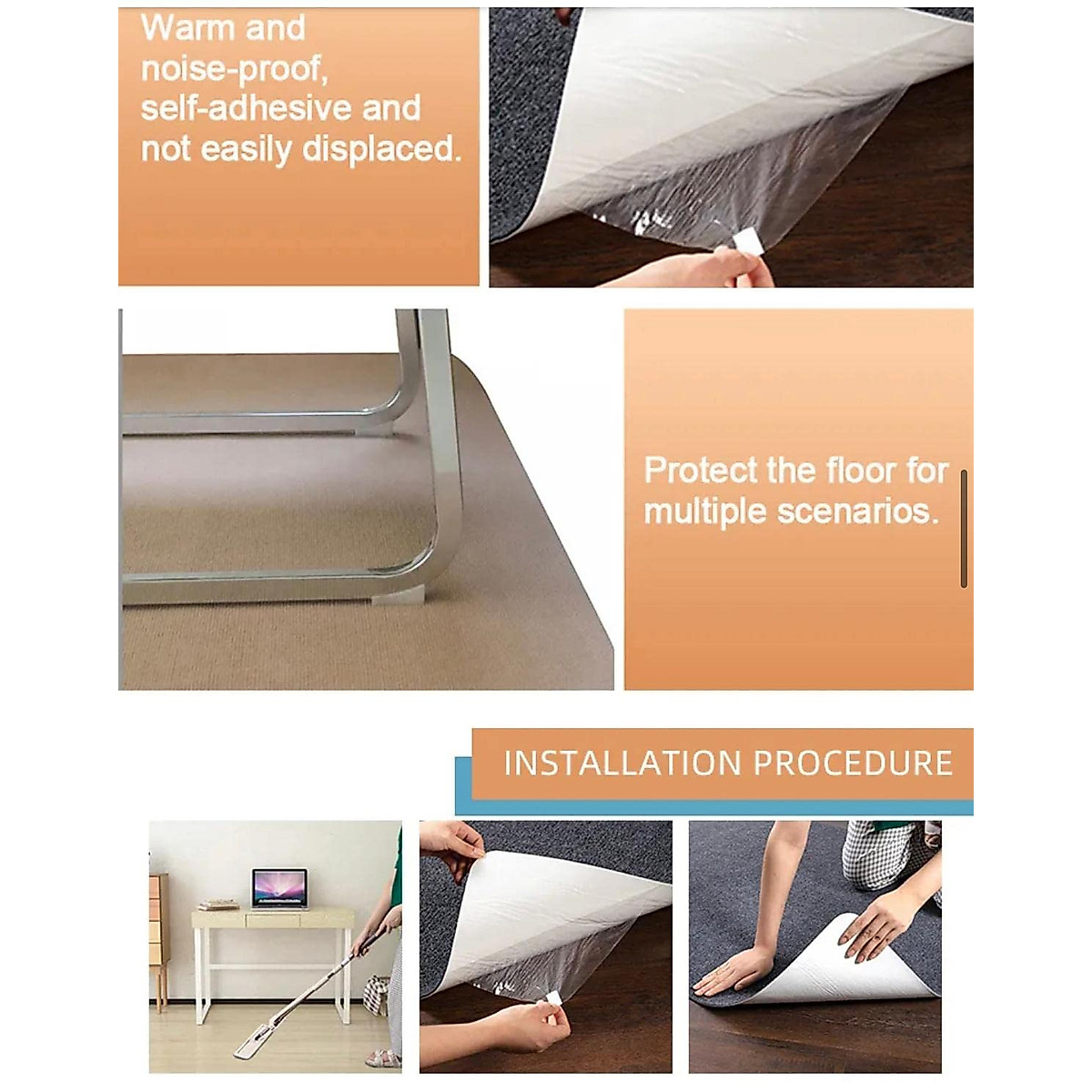 Warm and noise-proof, self-adhesive and not easily displaced.

Protect the floor for multiple scenarios.

INSTALLATION PROCEDURE