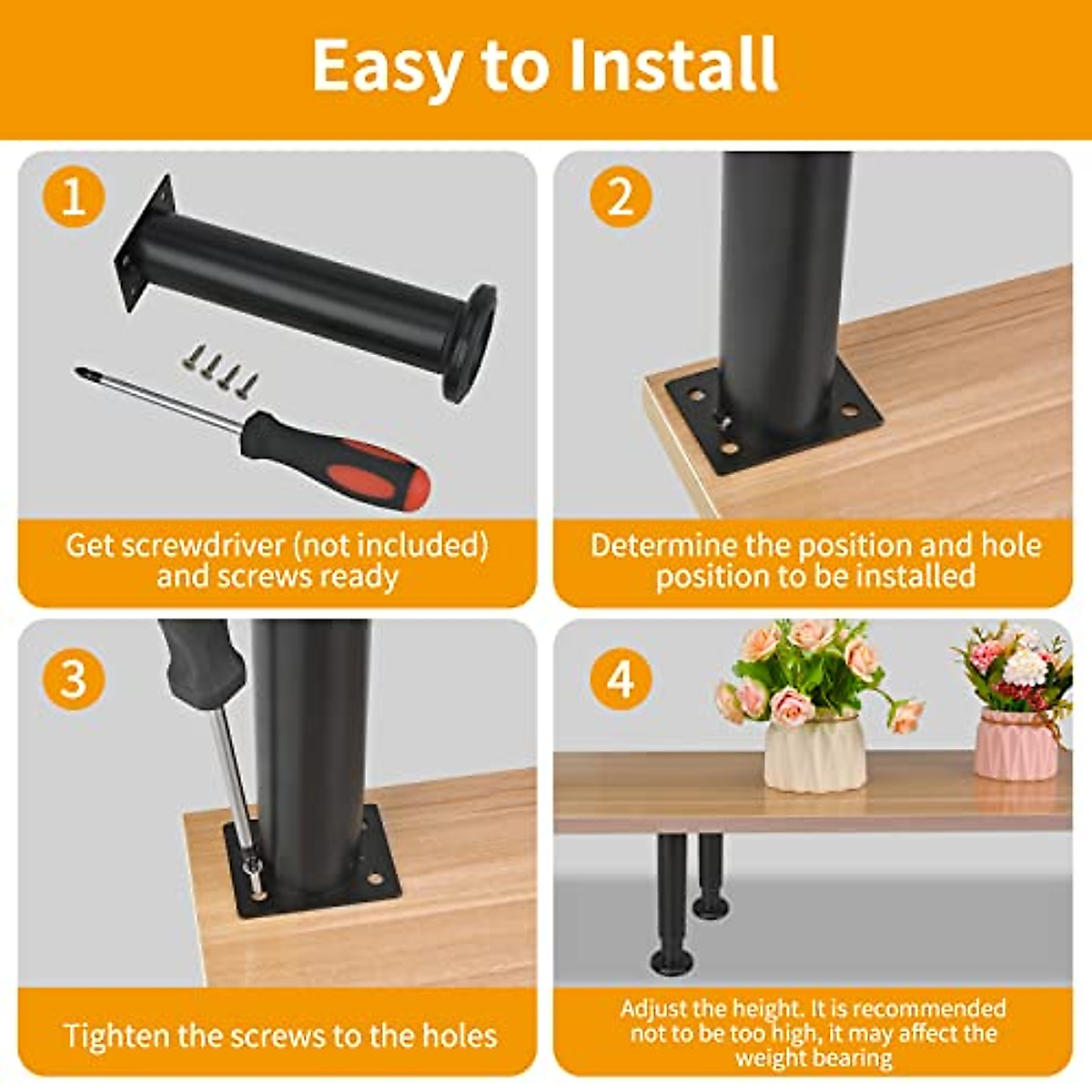 Easy to Install

1

Get screwdriver (not included) and screws ready

2

Determine the position and hole position to be installed

3

Tighten the screws to the holes

4

Adjust the height. It is recommended not to be too high, it may affect the weight bearing