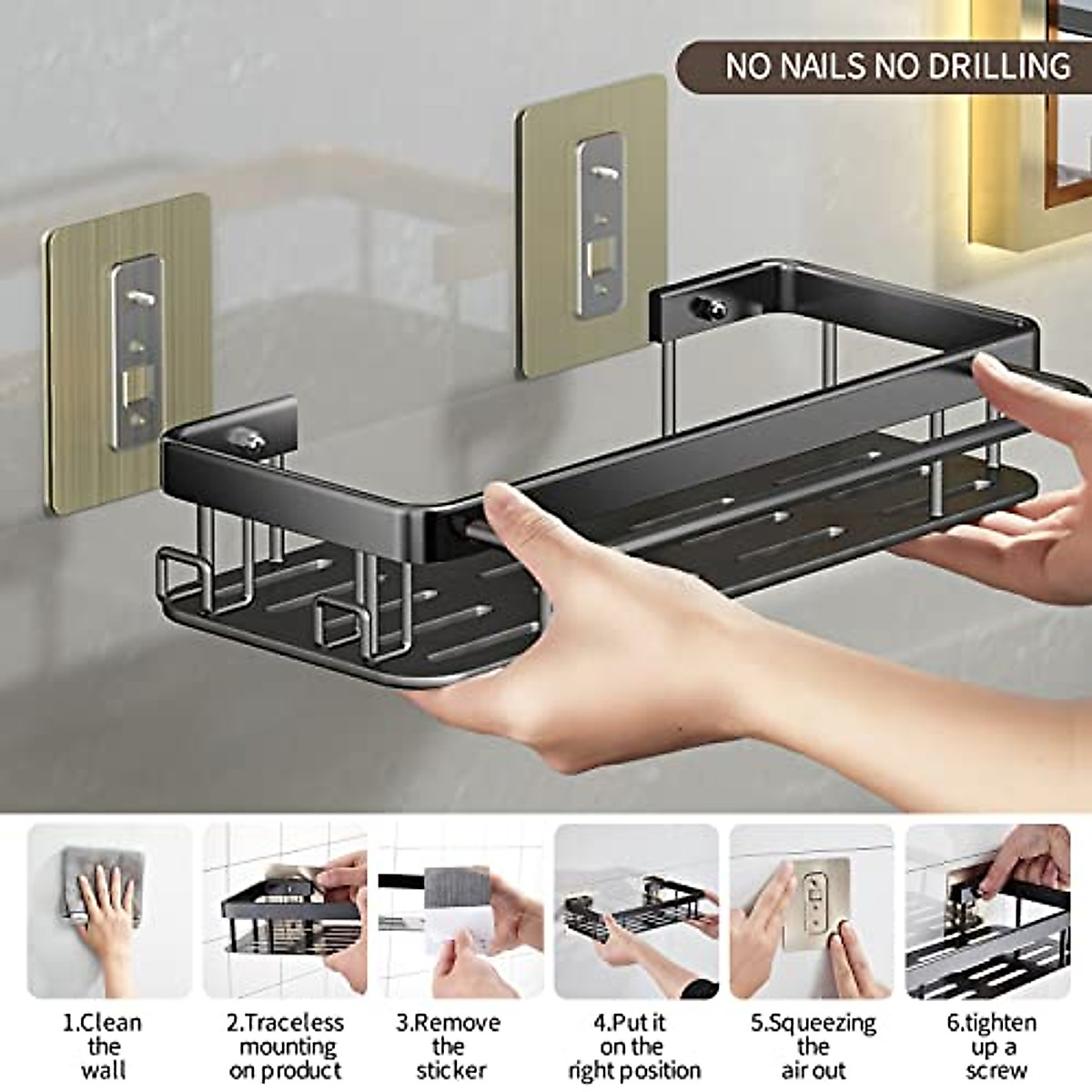 NO NAILS NO DRILLING

1.Clean the wall

2.Traceless mounting on product

3.Remove the sticker

4.Put it on the right position

5.Squeezing the air out

6.tighten up a screw