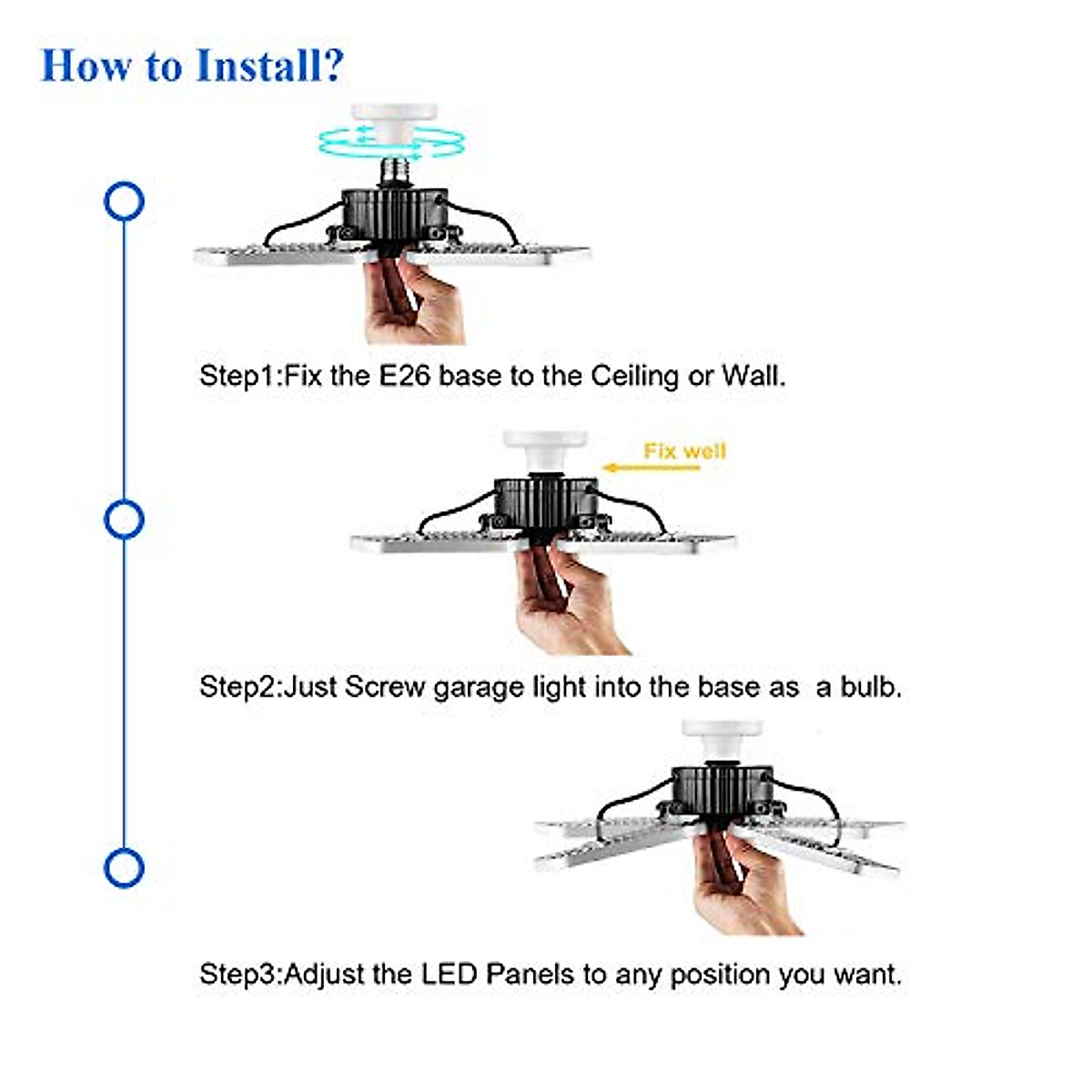 How to Install?

Step1:Fix the E26 base to the Ceiling or Wall.

Fix well

Step2:Just Screw garage light into the base as a bulb.

Step3:Adjust the LED Panels to any position you want.