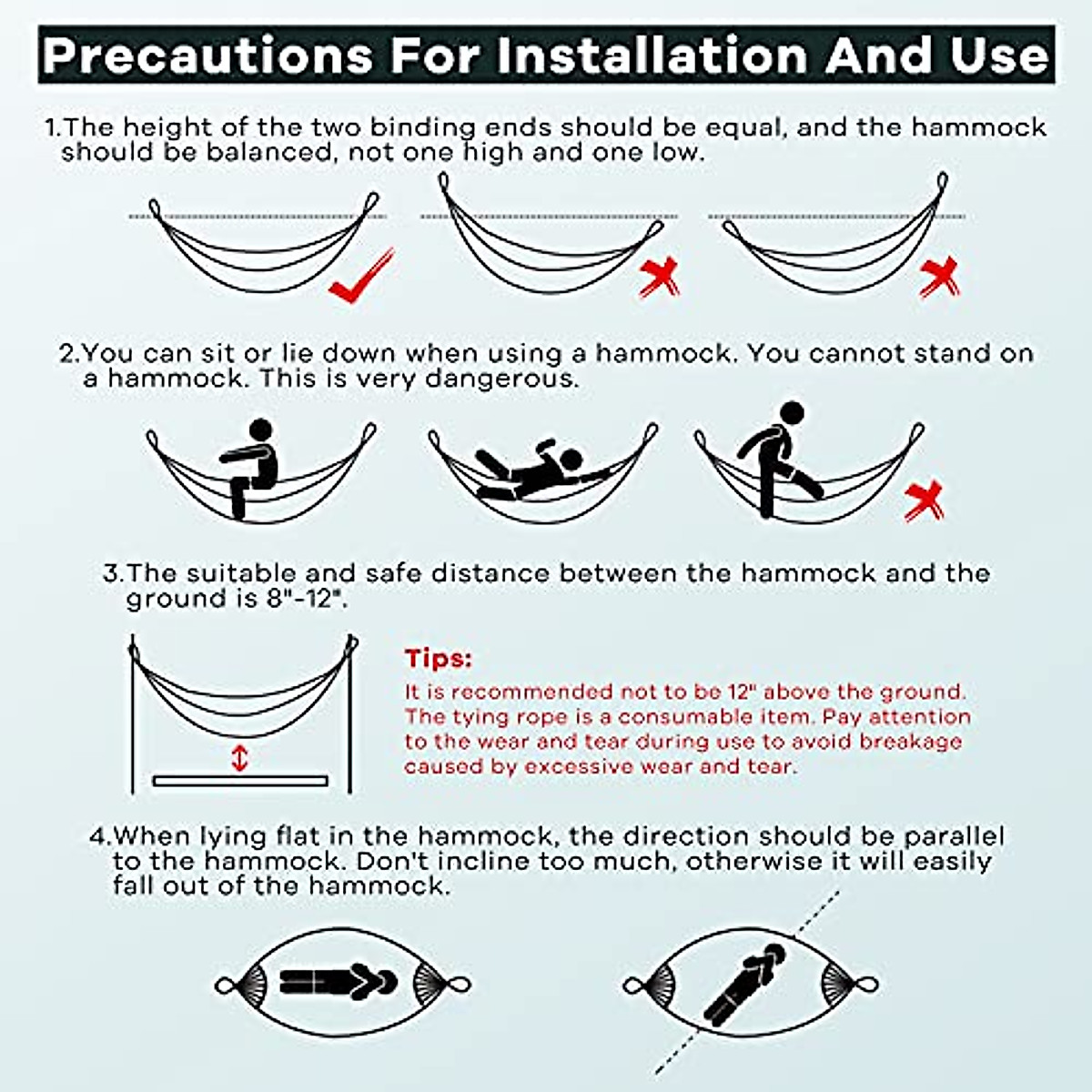 Precautions For Installation And Use

1.The height of the two binding ends should be equal, and the hammock should be balanced, not one high and one low.

2.You can sit or lie down when using a hammock. You cannot stand on a hammock. This is very dangerous.

3.The suitable and safe distance between the hammock and the ground is 8"-12".

Tips:
It is recommended not to be 12" above the ground. The tying rope is a consumable item. Pay attention to the wear and tear during use to avoid breakage caused by excessive wear and tear.

4.When lying flat in the hammock, the direction should be parallel to the hammock. Don't incline too much, otherwise it will easily fall out of the hammock.