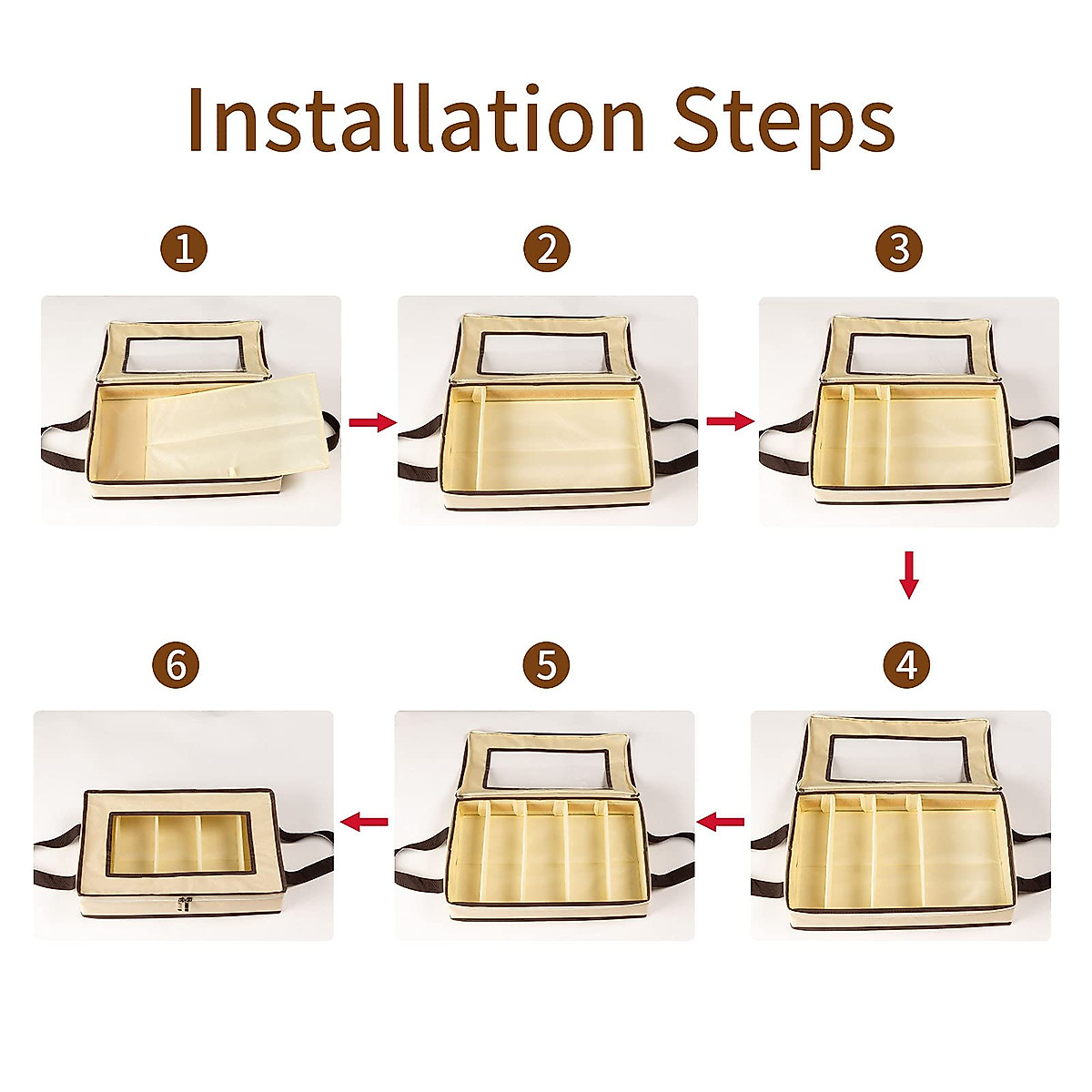 Installation Steps

1

2

3

4

5

6