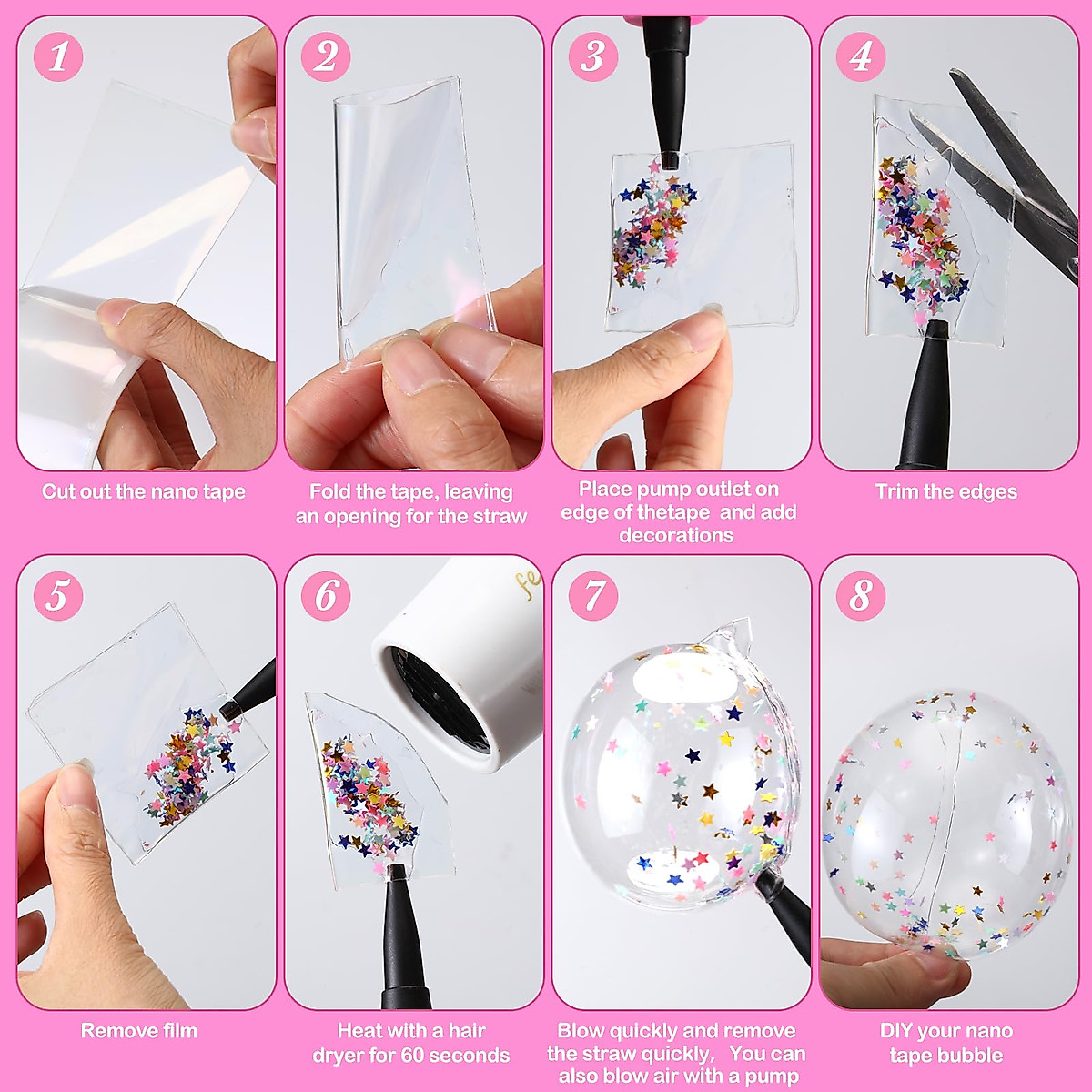 1

Cut out the nano tape

2

Fold the tape, leaving an opening for the straw

3

Place pump outlet on edge of thetape and add decorations

4

Trim the edges

5

Remove film

6

fe

Heat with a hair dryer for 60 seconds

7

Blow quickly and remove the straw quickly, You can also blow air with a pump

8

DIY your nano tape bubble