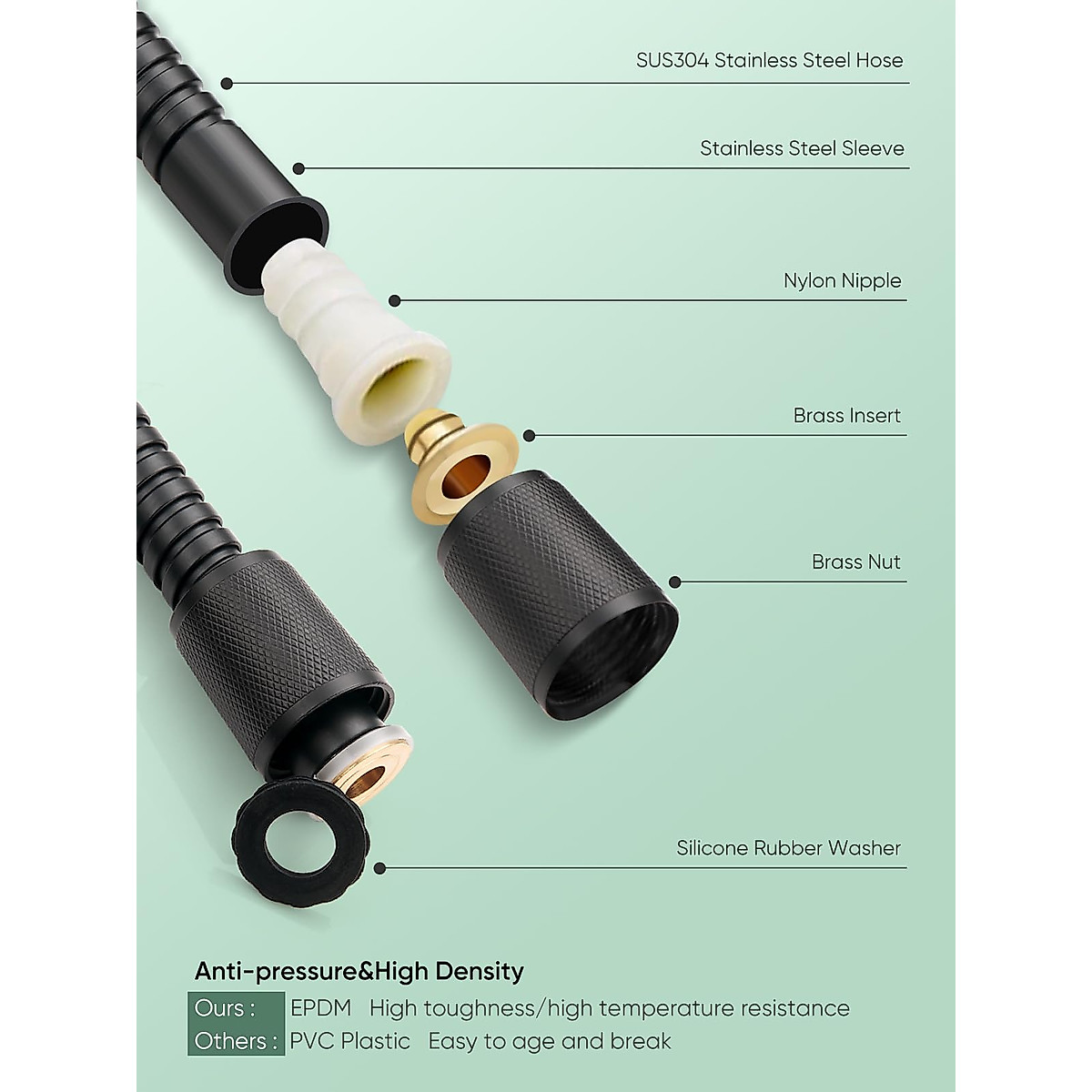 SUS304 Stainless Steel Hose

Stainless Steel Sleeve

Nylon Nipple

Brass Insert

Brass Nut

Silicone Rubber Washer

Anti-pressure&High Density

Ours : EPDM High toughness/high temperature resistance

Others : PVC Plastic Easy to age and break