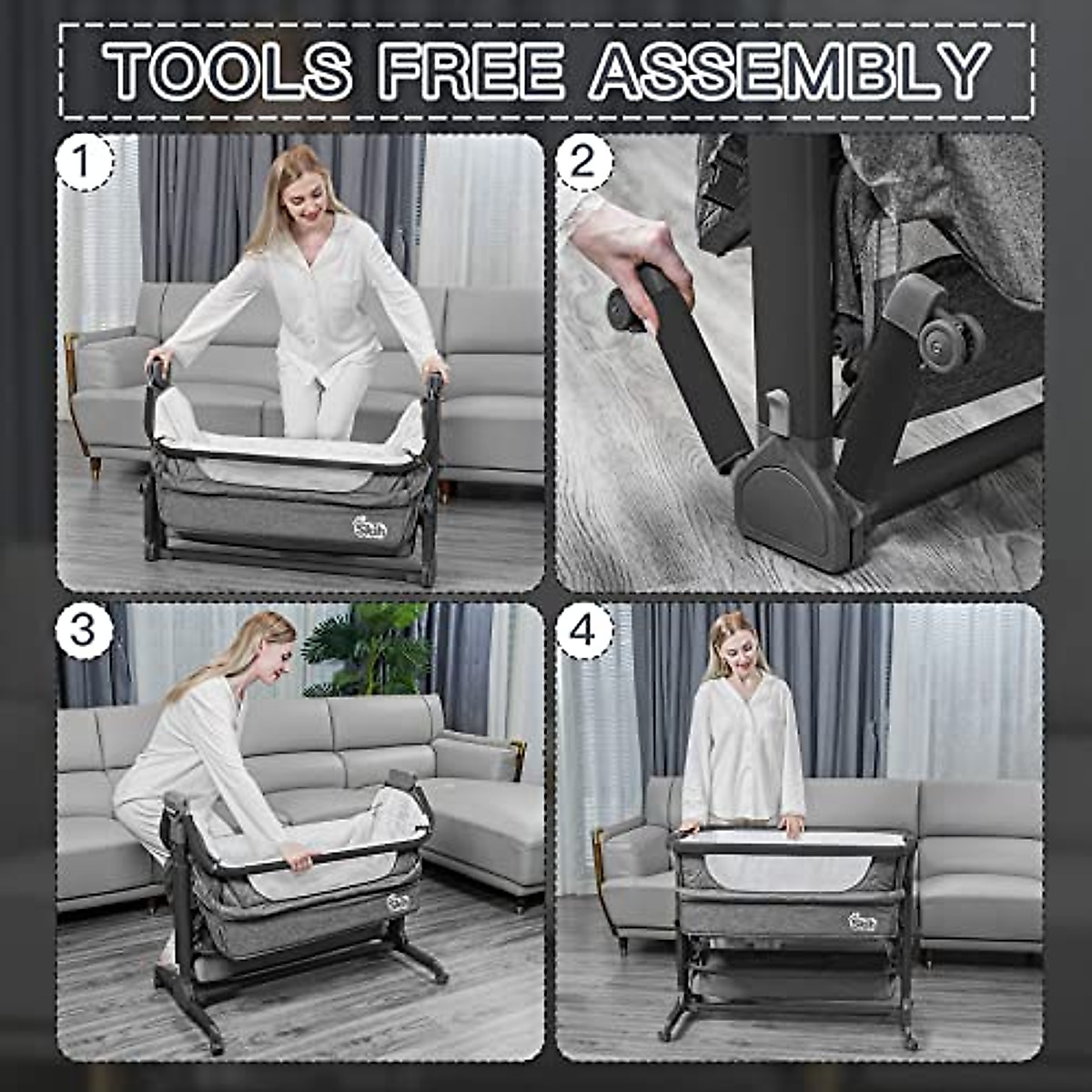 TOOLS FREE ASSEMBLY

1

2

3

4