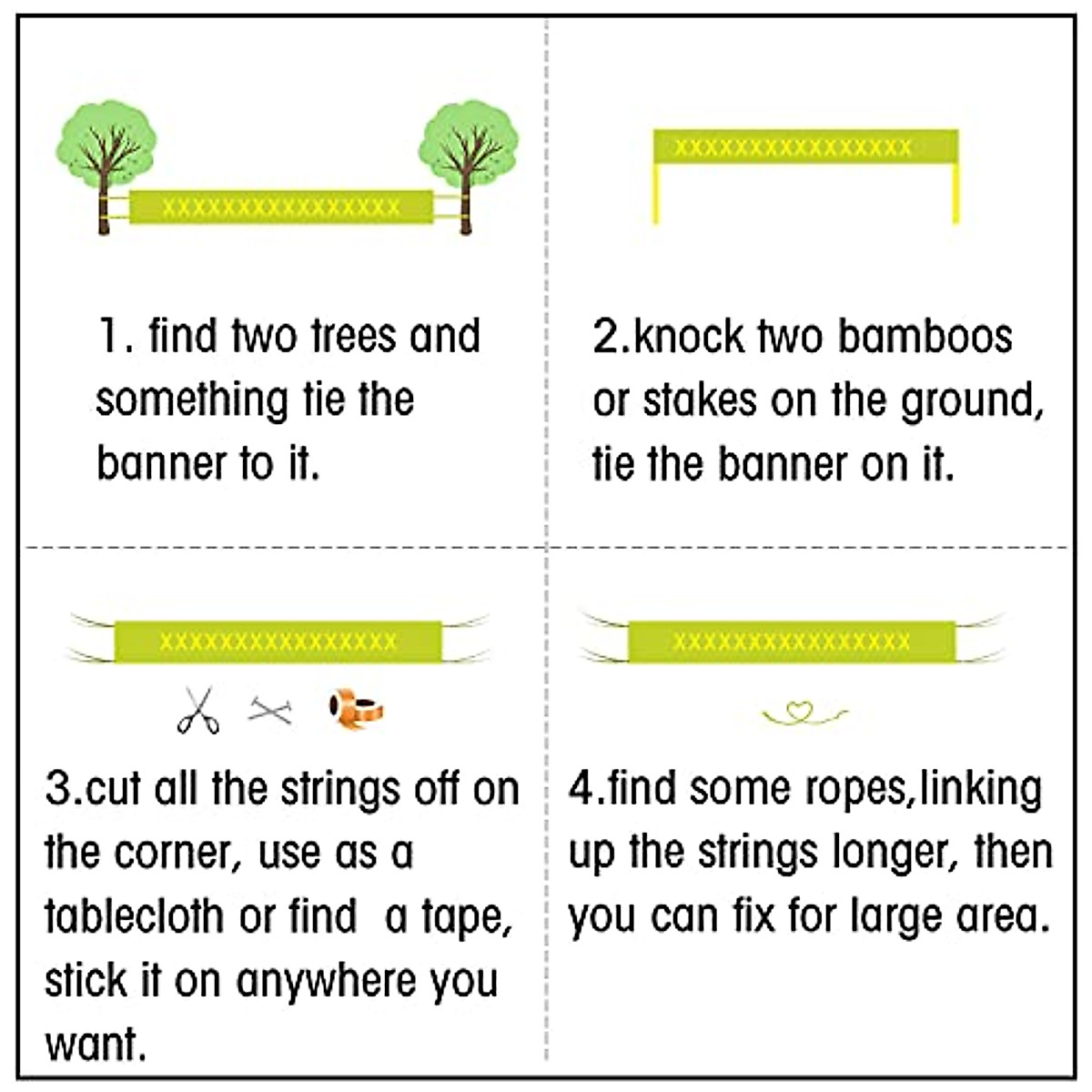 XXXXXXXXXXXXXXXX

1. find two trees and something tie the banner to it.

XXXXXXXXXXXXXXXX

2.knock two bamboos or stakes on the ground, tie the banner on it.

XXXXXXXXXXXXXXXX

3.cut all the strings off on the corner, use as a tablecloth or find a tape, stick it on anywhere you want.

XXXXXXXXXXXXXXXX

4.find some ropes,linking up the strings longer, then you can fix for large area.