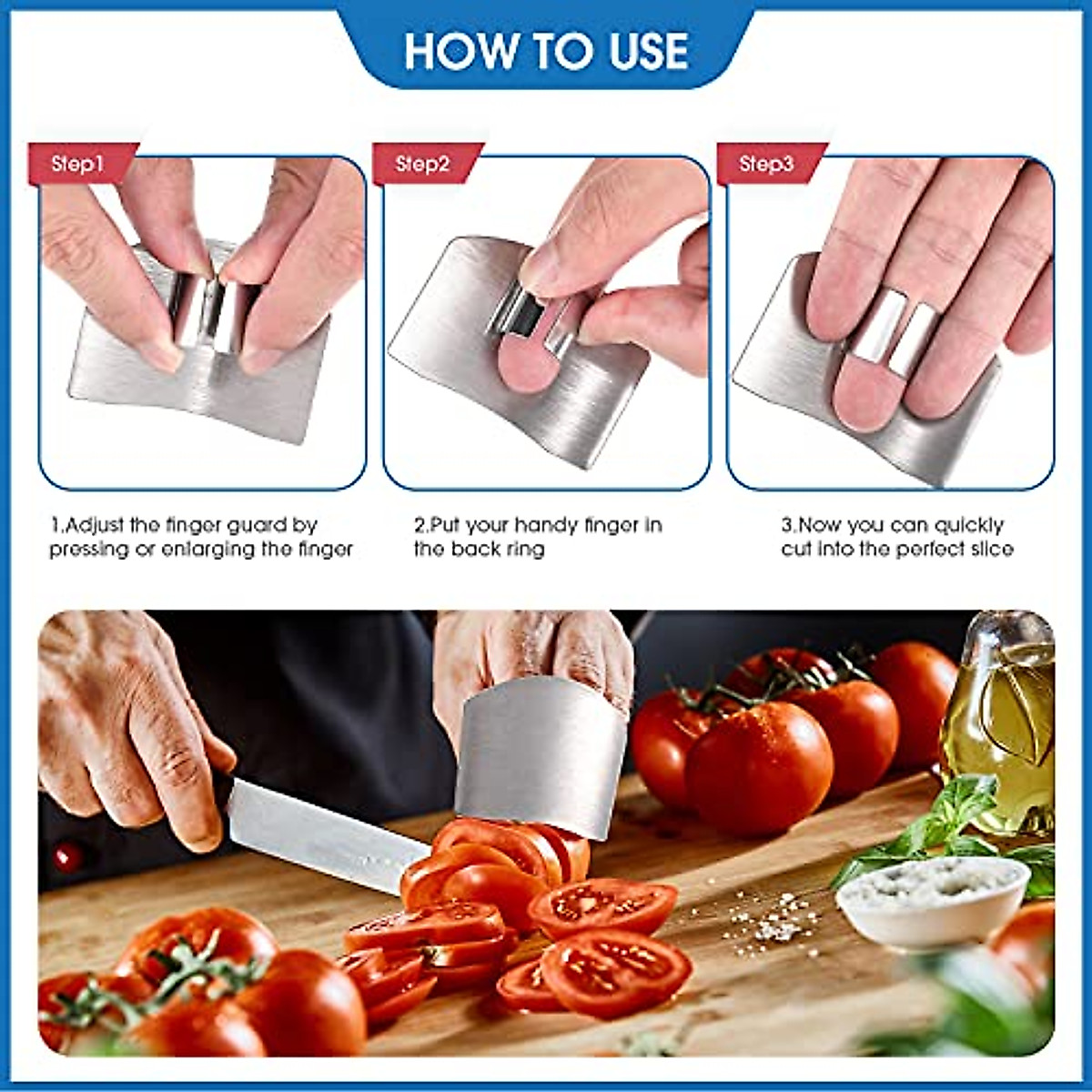 HOW TO USE

Step1

Step2

Step3

1.Adjust the finger guard by pressing or enlarging the finger

2.Put your handy finger in the back ring

3.Now you can quickly cut into the perfect slice