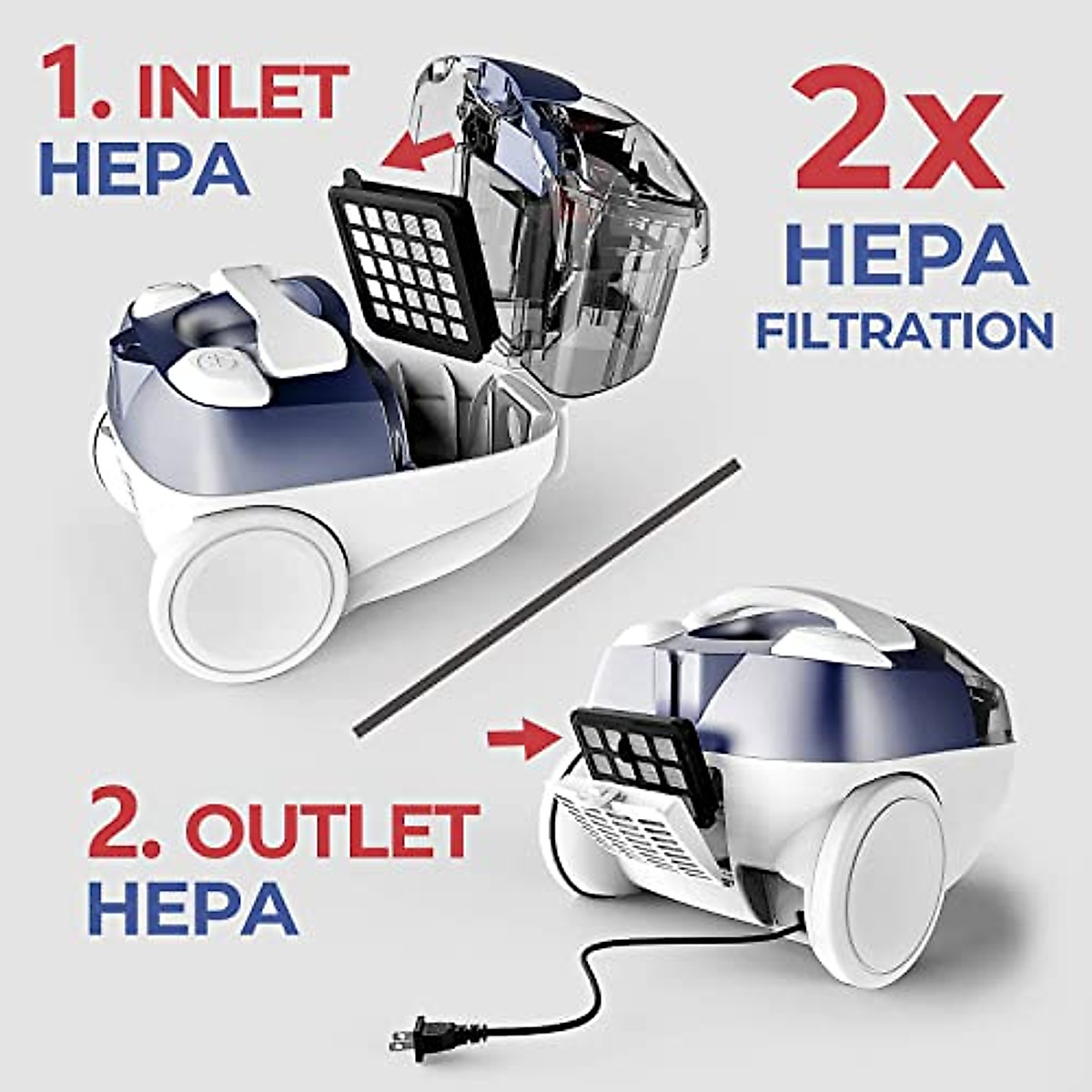 1. INLET
HEPA

2x
HEPA
FILTRATION

2. OUTLET
HEPA