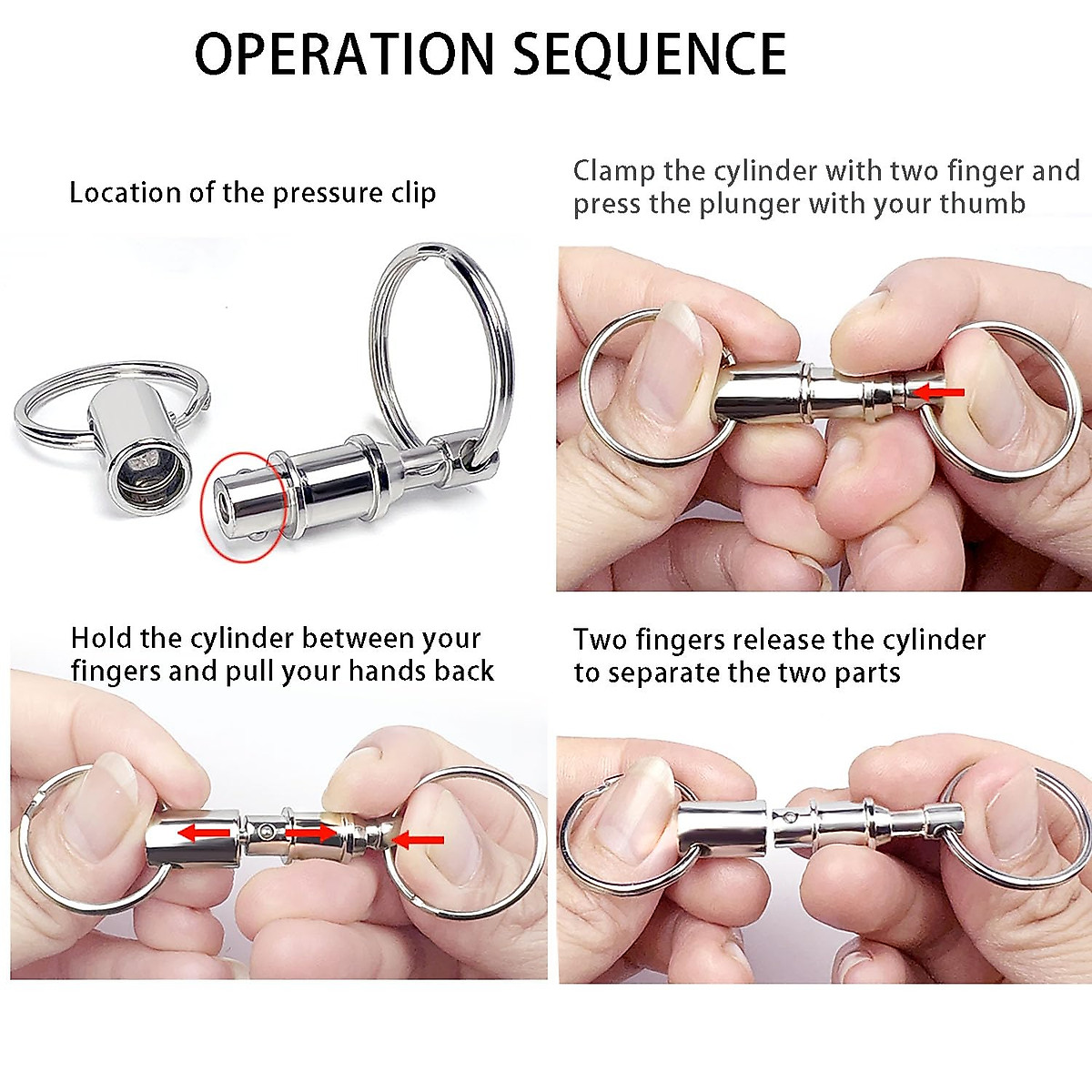 OPERATION SEQUENCE

Location of the pressure clip

Clamp the cylinder with two finger and press the plunger with your thumb

Hold the cylinder between your fingers and pull your hands back

Two fingers release the cylinder to separate the two parts