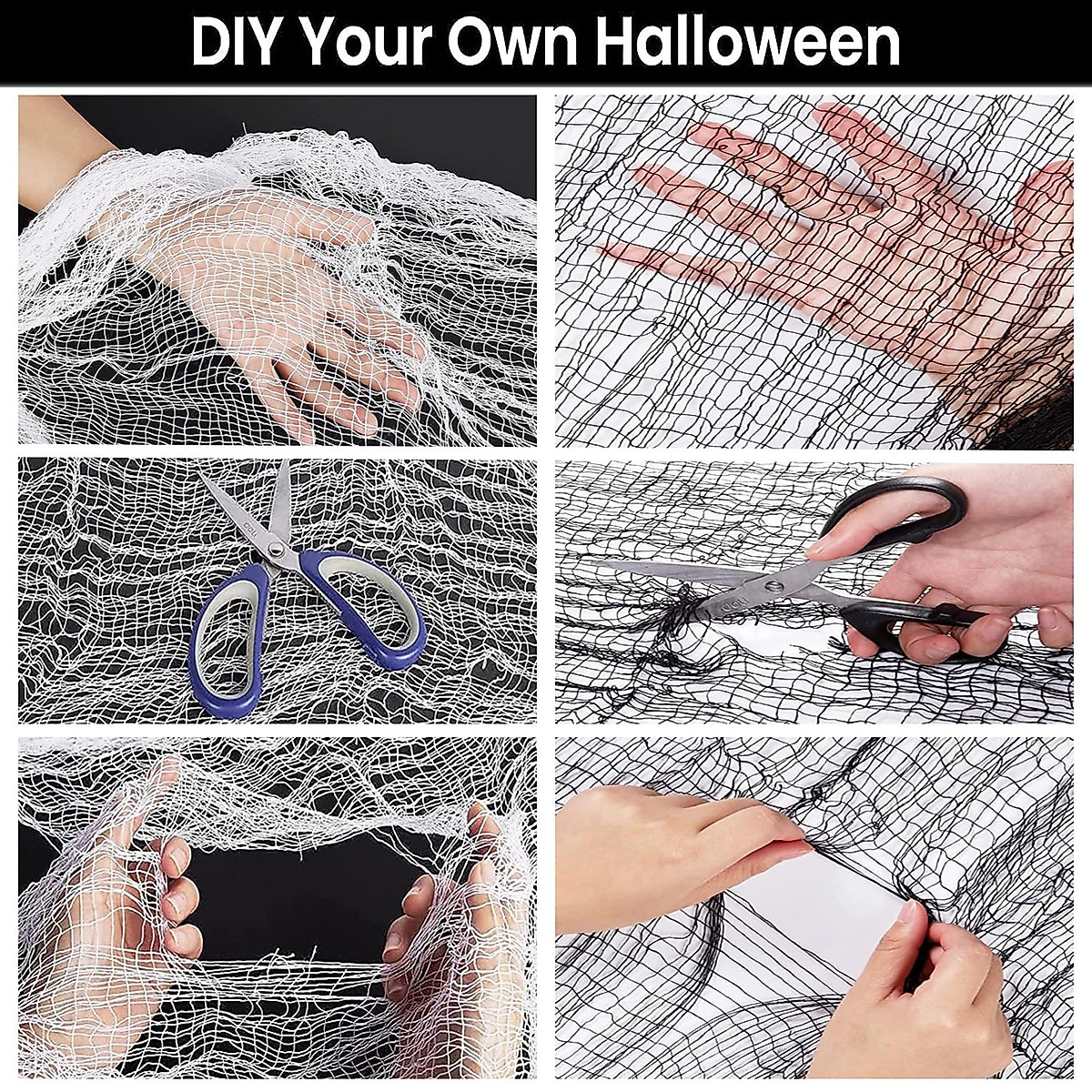 DIY Your Own Halloween