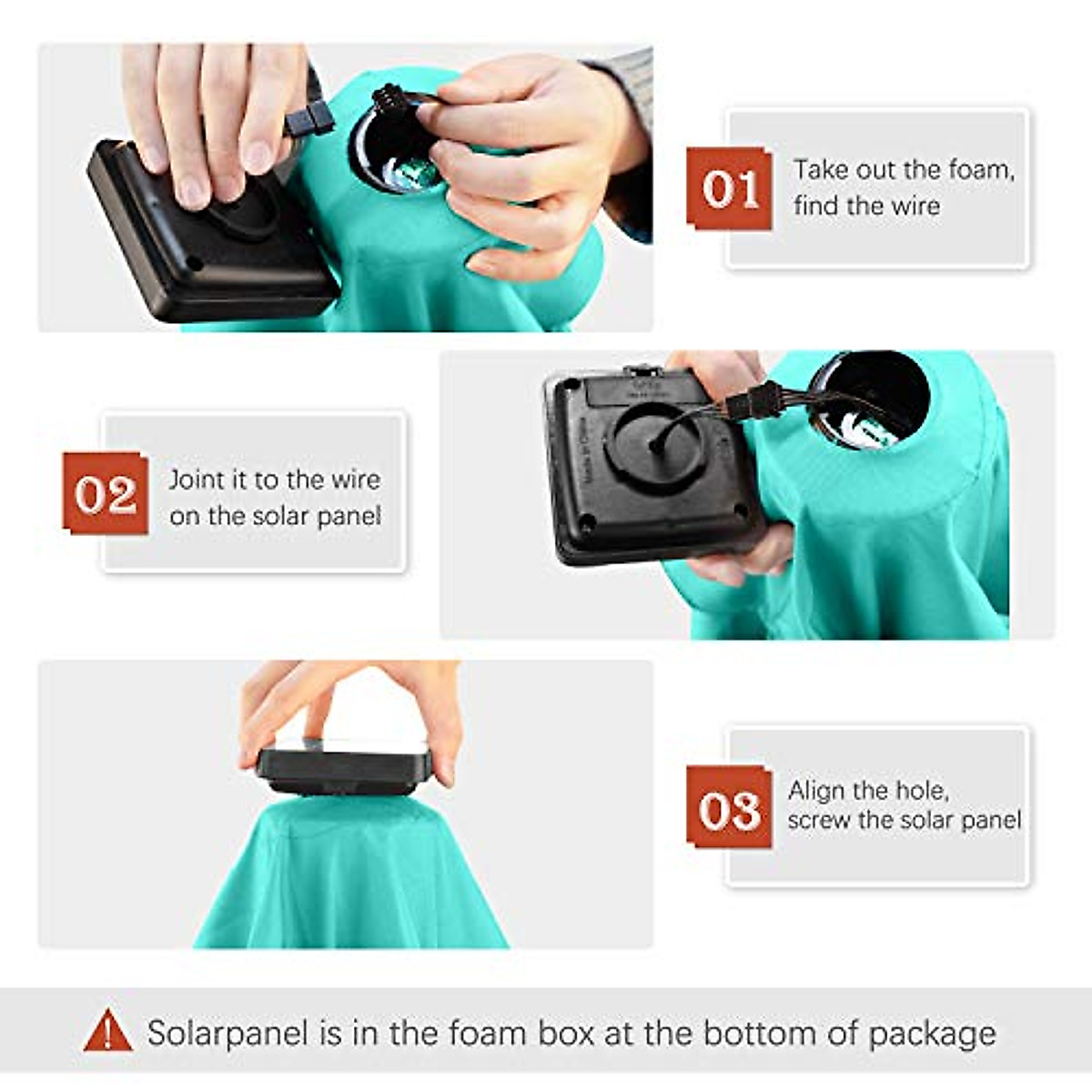 01
Take out the foam, find the wire

02
Joint it to the wire on the solar panel

Made in China

03
Align the hole, screw the solar panel

Solarpanel is in the foam box at the bottom of package