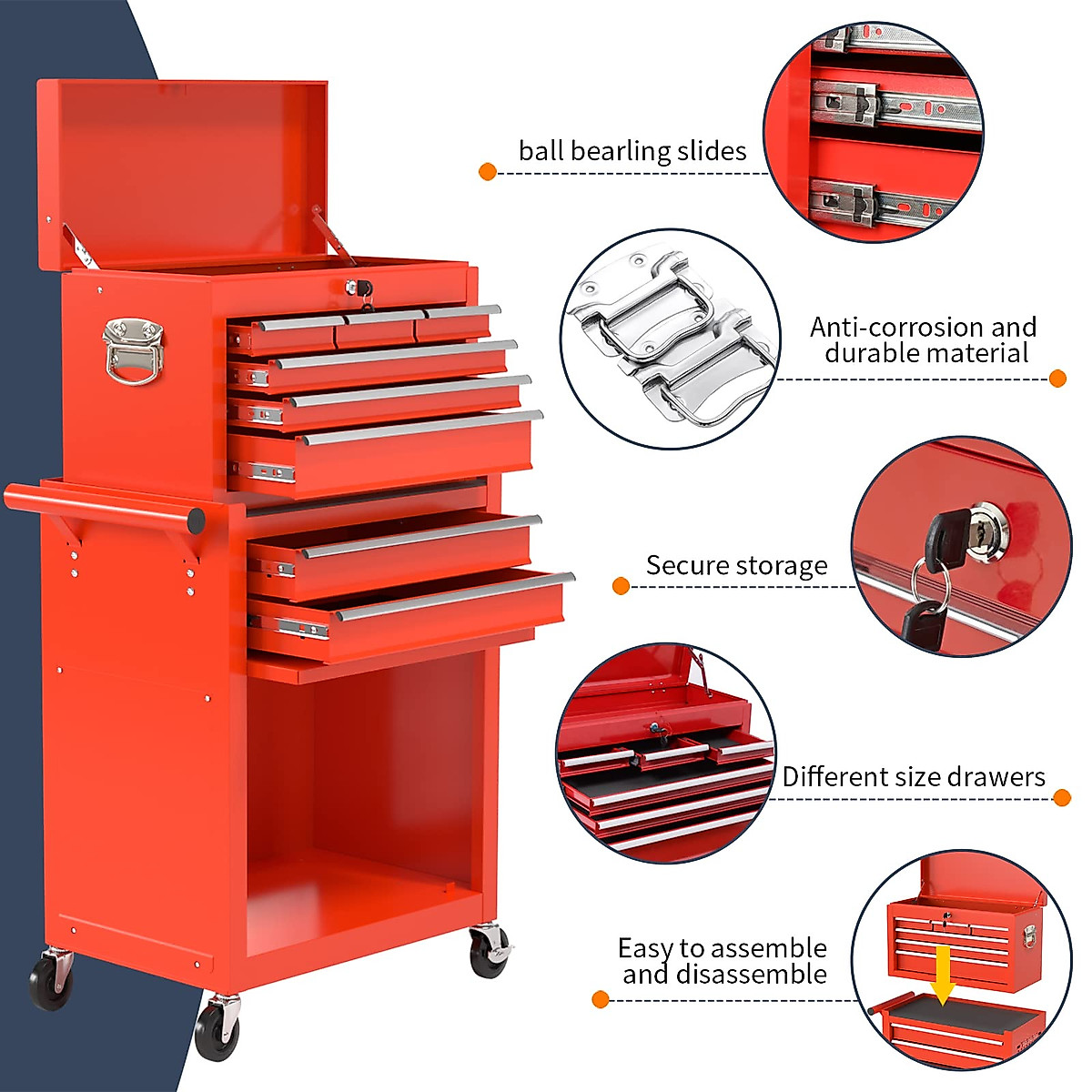 ball bearling slides

Anti-corrosion and durable material

Secure storage

Different size drawers

Easy to assemble and disassemble