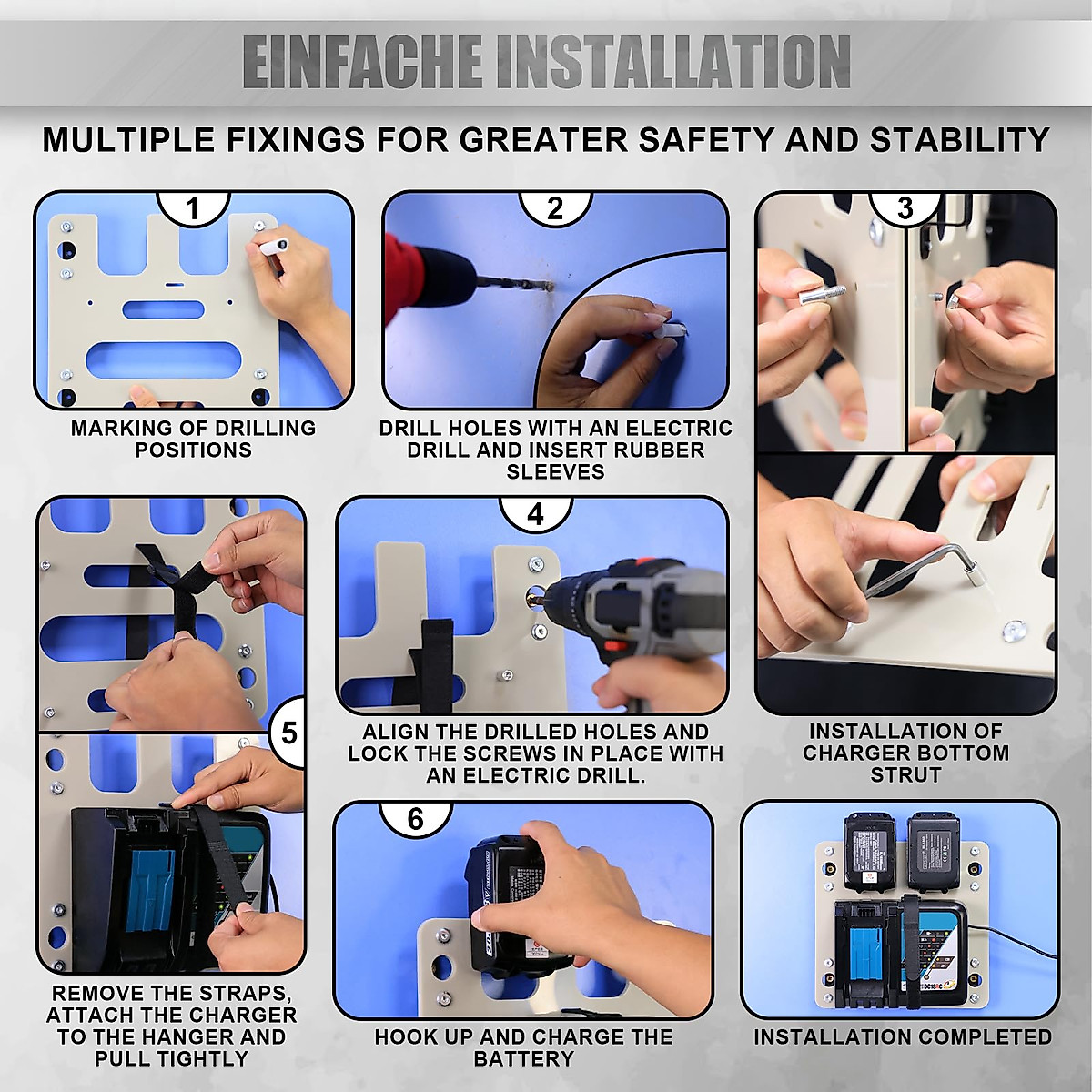 EINFACHE INSTALLATION

MULTIPLE FIXINGS FOR GREATER SAFETY AND STABILITY

1

MARKING OF DRILLING POSITIONS

2

DRILL HOLES WITH AN ELECTRIC DRILL AND INSERT RUBBER SLEEVES

3

INSTALLATION OF CHARGER BOTTOM STRUT

4

ALIGN THE DRILLED HOLES AND LOCK THE SCREWS IN PLACE WITH AN ELECTRIC DRILL.

5

REMOVE THE STRAPS, ATTACH THE CHARGER TO THE HANGER AND PULL TIGHTLY

6

HOOK UP AND CHARGE THE BATTERY

INSTALLATION COMPLETED