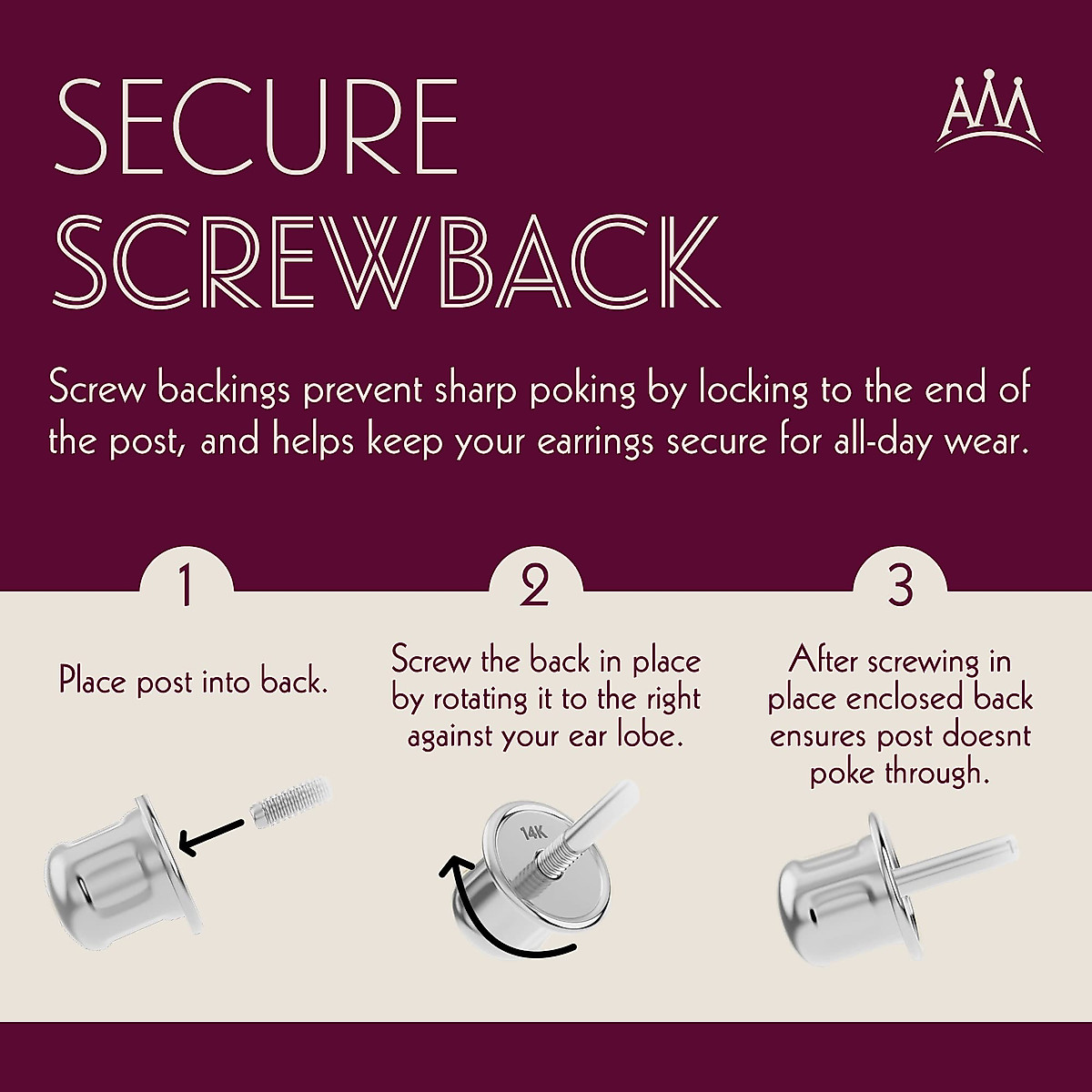 SECURE SCREWBACK

AM

Screw backings prevent sharp poking by locking to the end of the post, and helps keep your earrings secure for all-day wear.

1

Place post into back.

2

Screw the back in place by rotating it to the right against your ear lobe.

14K

3

After screwing in place enclosed back ensures post doesnt poke through.