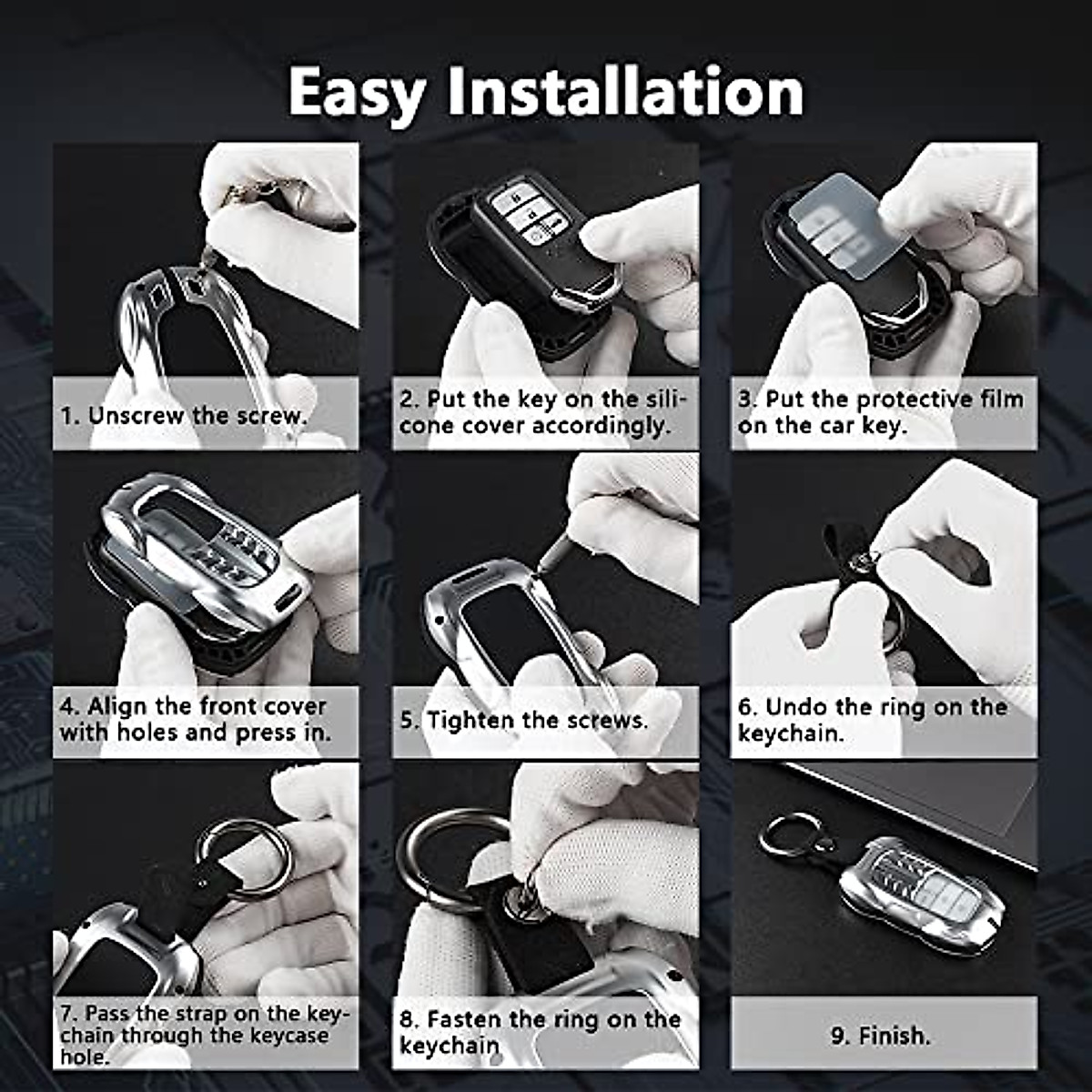 Easy Installation

1. Unscrew the screw.

2. Put the key on the silicone cover accordingly.

3. Put the protective film on the car key.

4. Align the front cover with holes and press in.

5. Tighten the screws.

6. Undo the ring on the keychain.

7. Pass the strap on the keychain through the keycase hole.

8. Fasten the ring on the keychain

9. Finish.