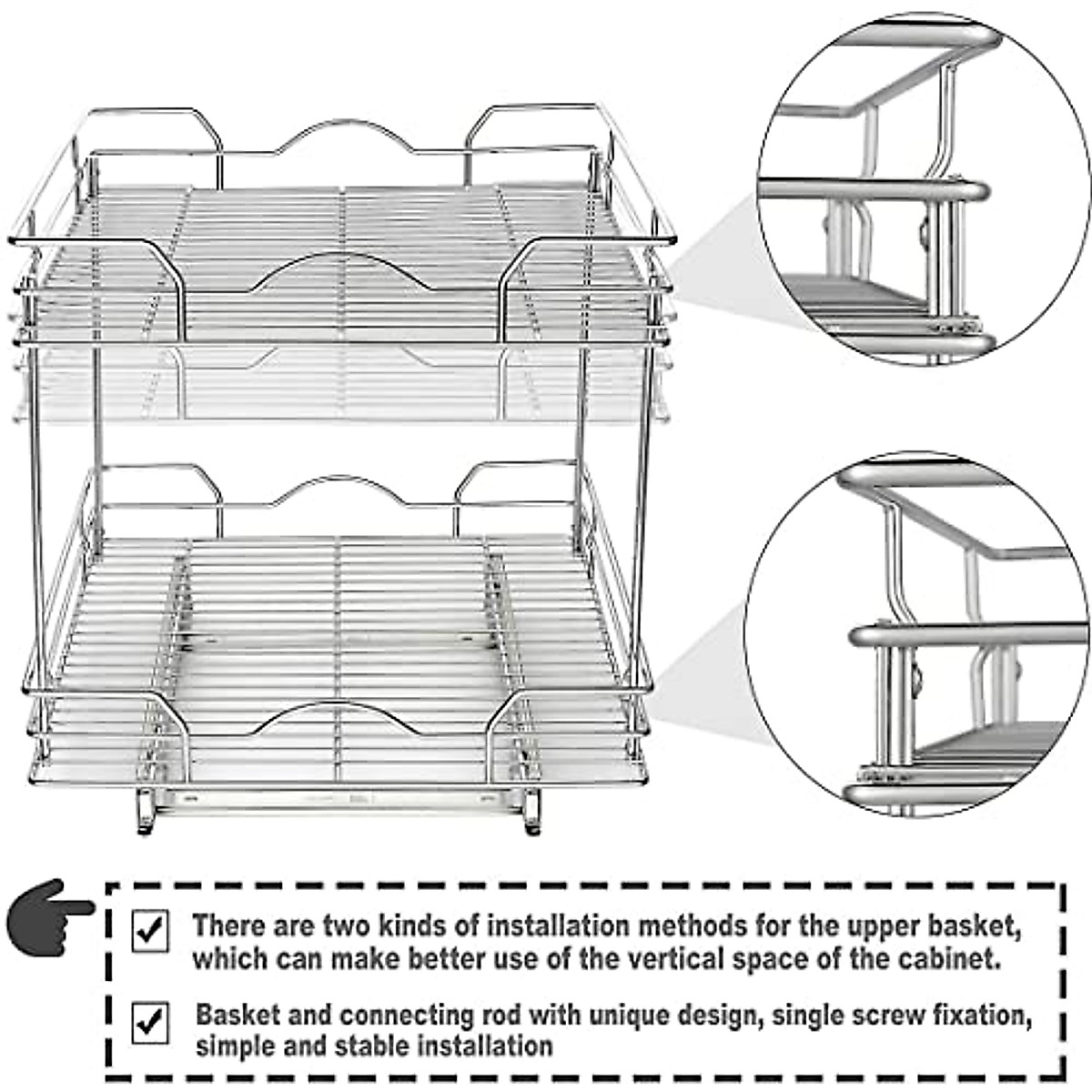 There are two kinds of installation methods for the upper basket, which can make better use of the vertical space of the cabinet.

Basket and connecting rod with unique design, single screw fixation, simple and stable installation