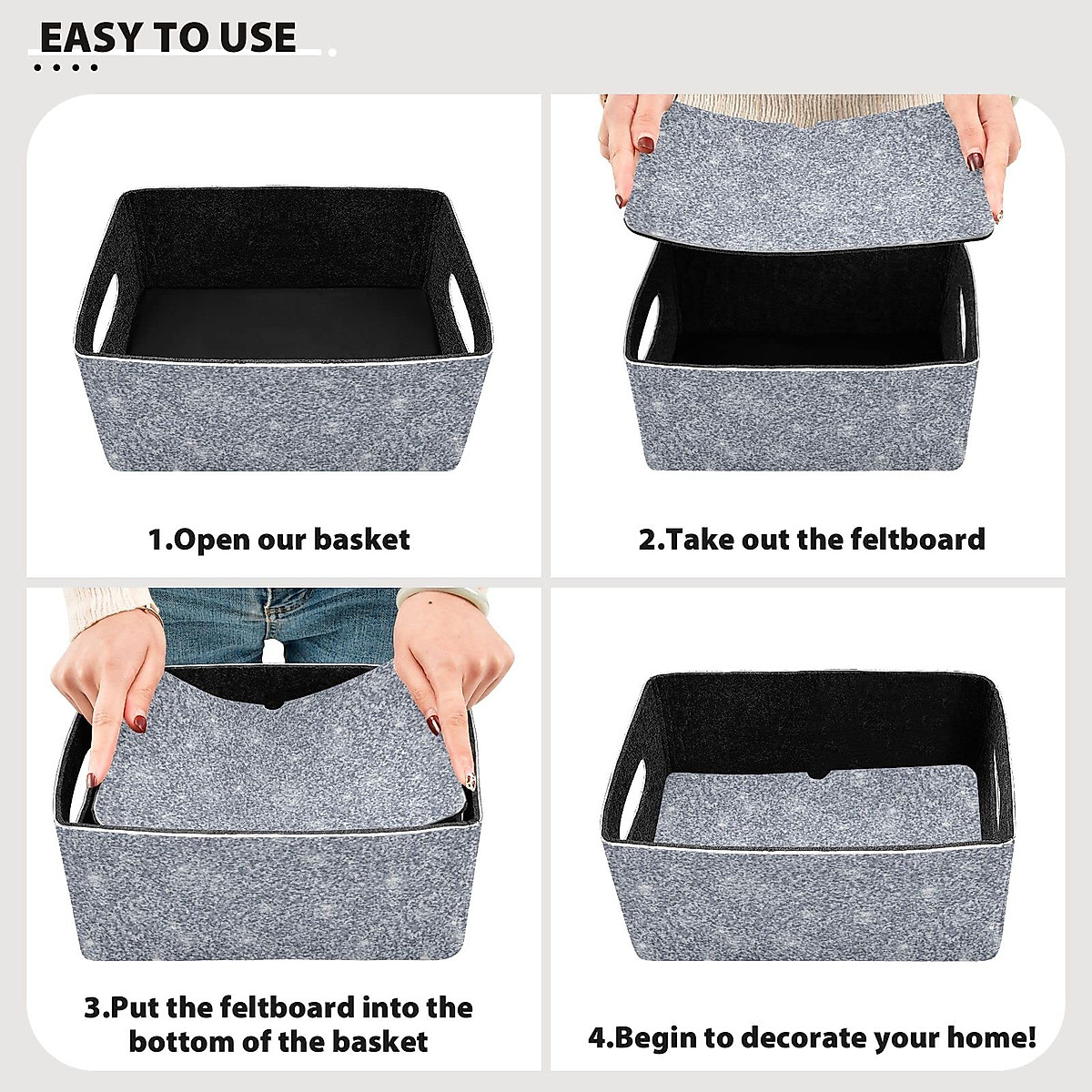 EASY TO USE

1.Open our basket

2.Take out the feltboard

3.Put the feltboard into the bottom of the basket

4.Begin to decorate your home!