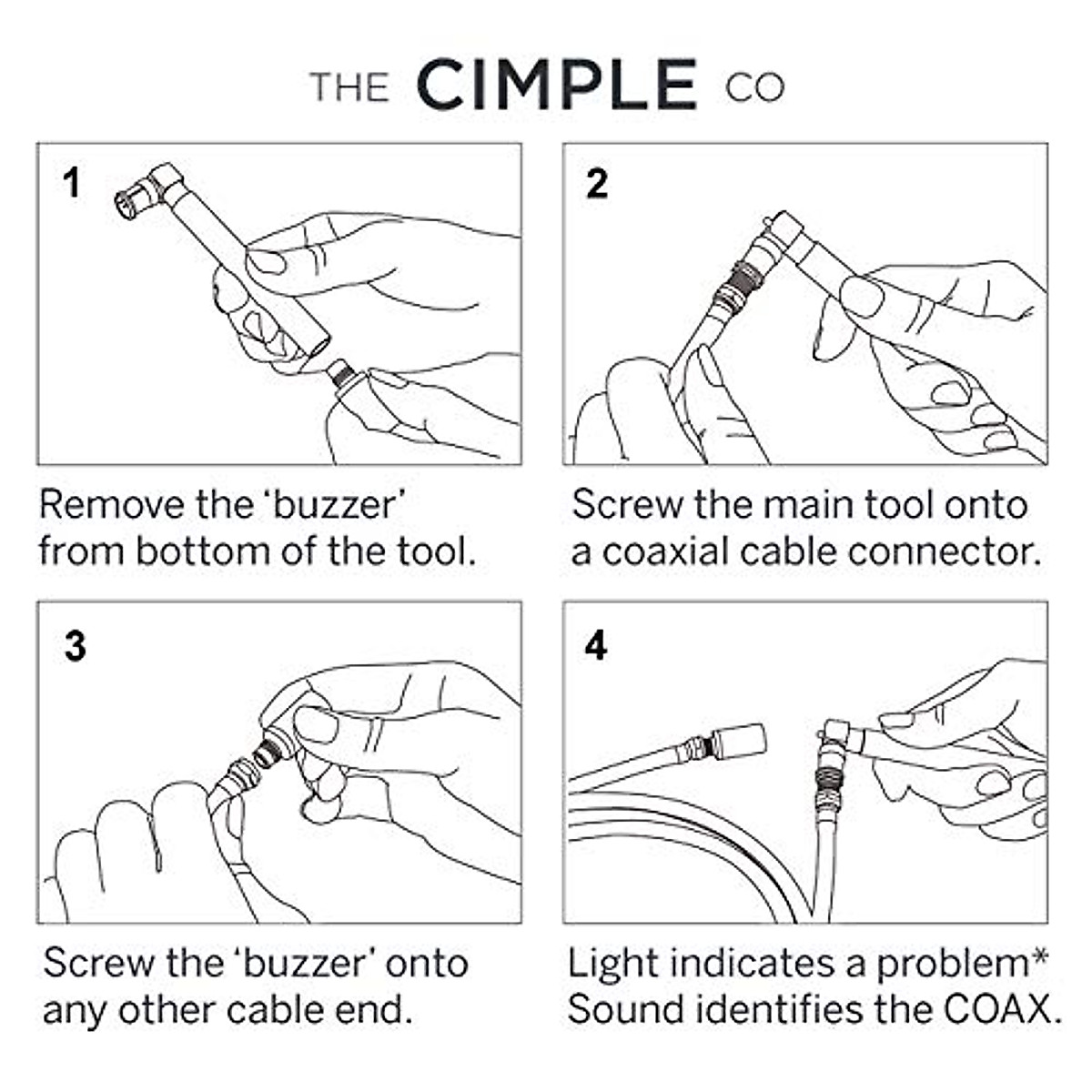 THE CIMPLE CO

1

Remove the 'buzzer' from bottom of the tool.

2

Screw the main tool onto a coaxial cable connector.

3

Screw the 'buzzer' onto any other cable end.

4

Light indicates a problem* Sound identifies the COAX.