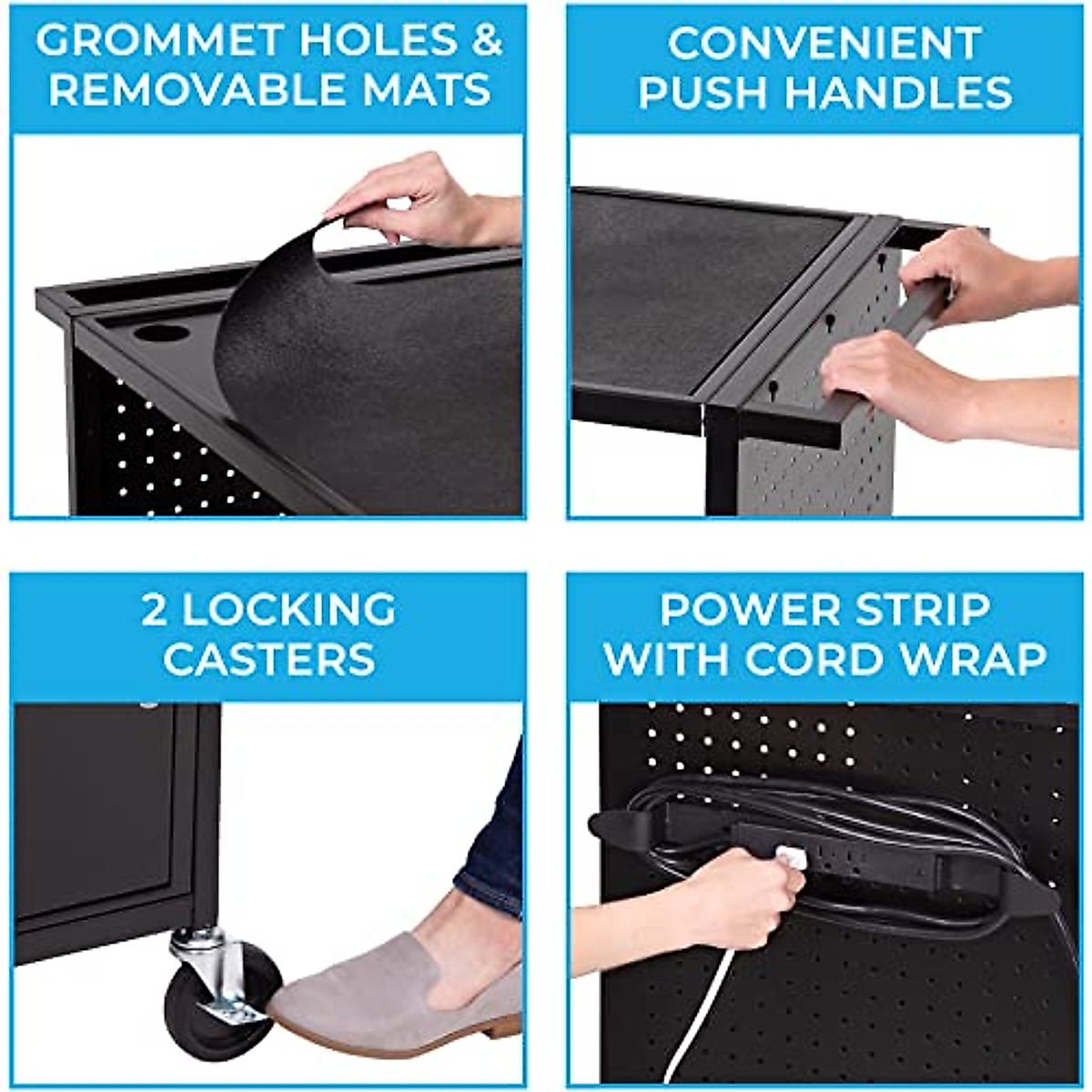 GROMMET HOLES & REMOVABLE MATS

CONVENIENT PUSH HANDLES

2 LOCKING CASTERS

POWER STRIP WITH CORD WRAP