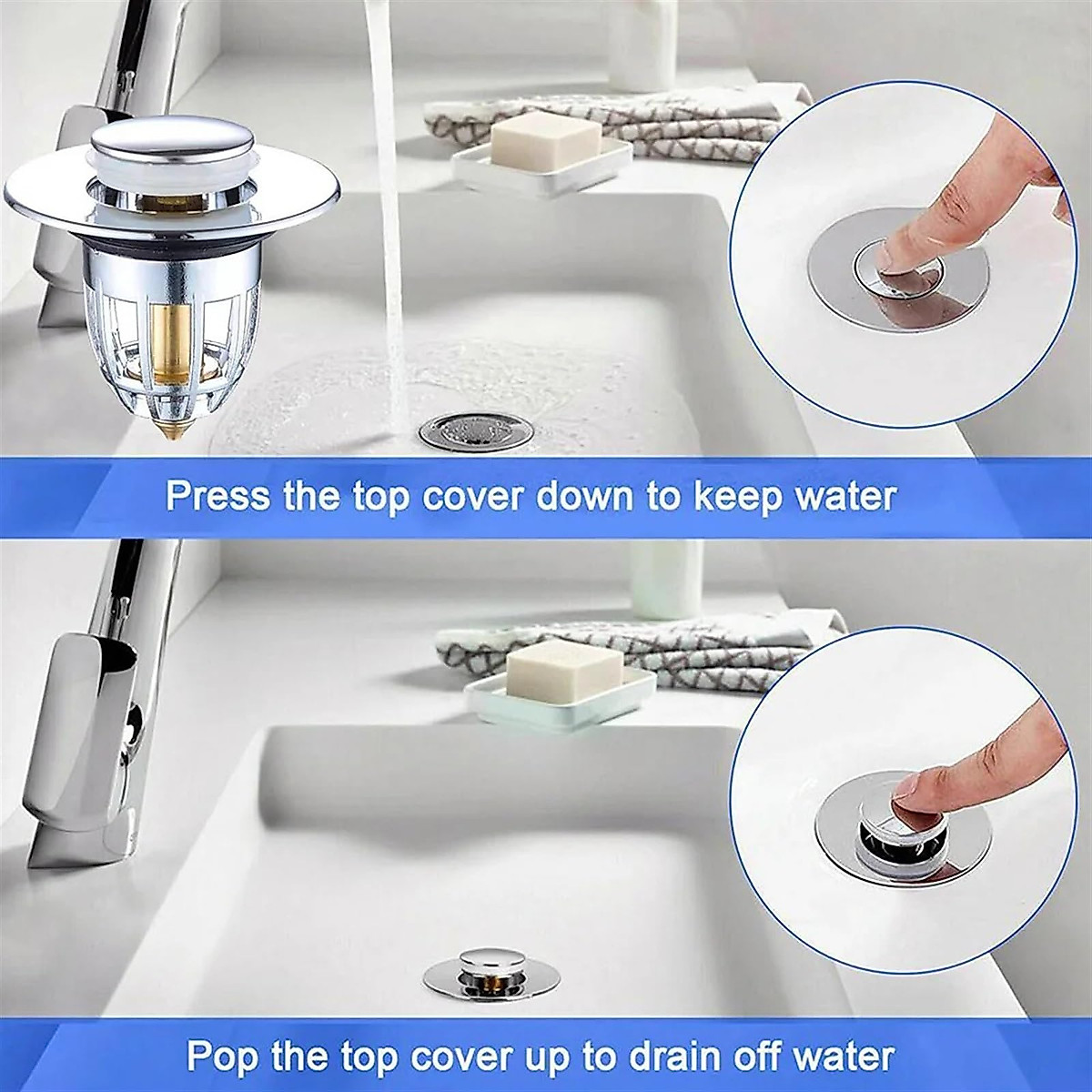 Press the top cover down to keep water

Pop the top cover up to drain off water