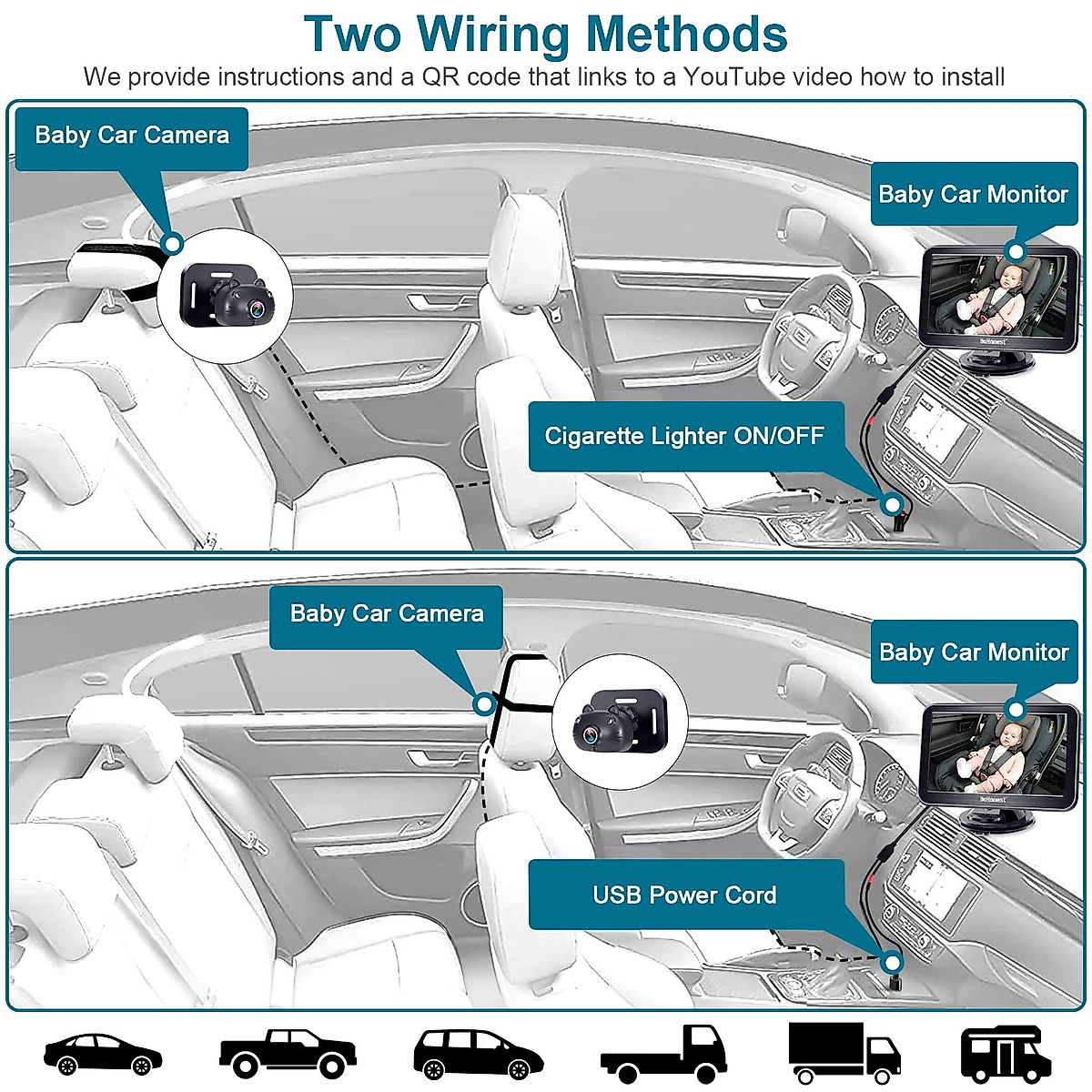 Two Wiring Methods

We provide instructions and a QR code that links to a YouTube video how to install

Baby Car Camera

Baby Car Monitor

Cigarette Lighter ON/OFF

Baby Car Camera

Baby Car Monitor

USB Power Cord