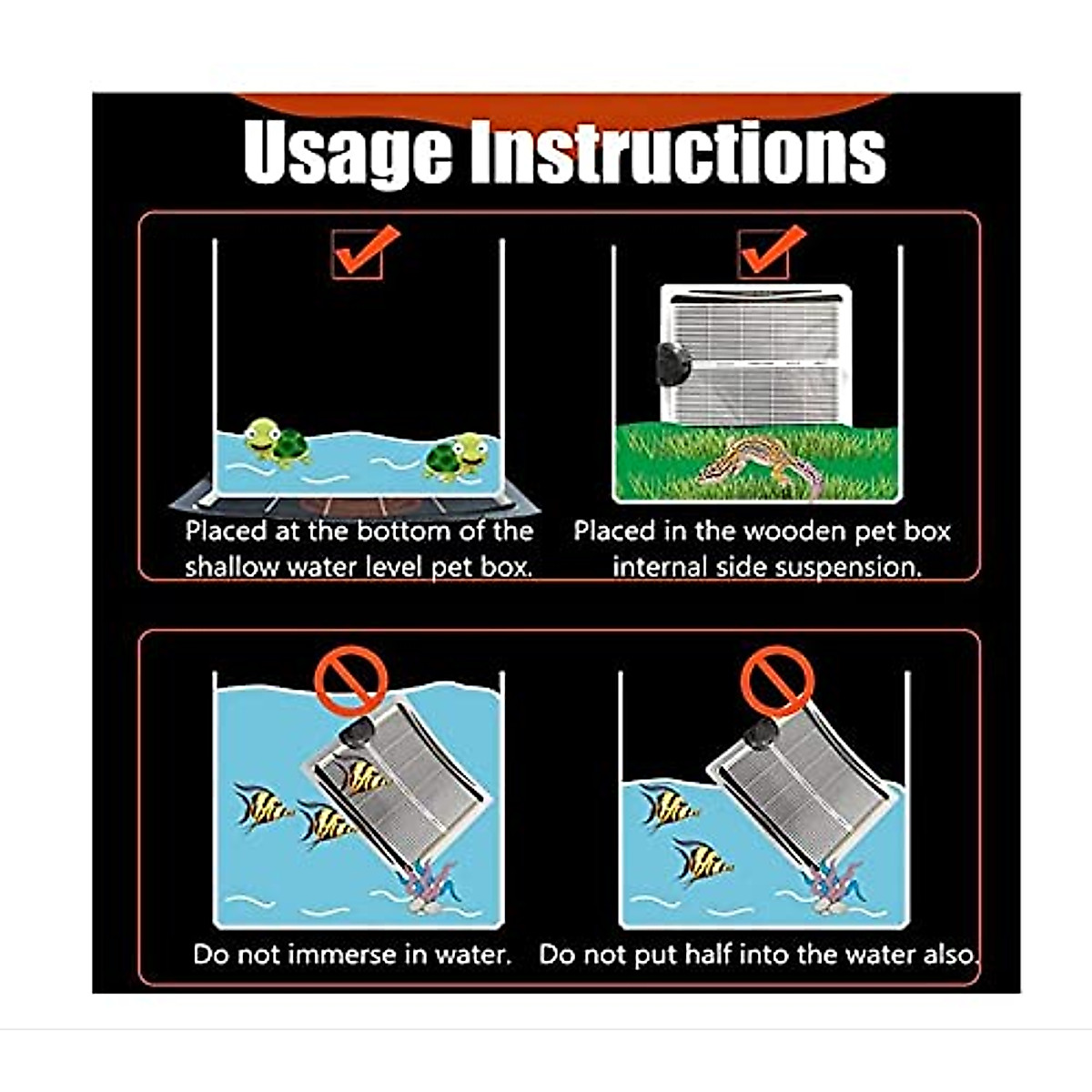 Usage Instructions

Placed at the bottom of the shallow water level pet box.

Placed in the wooden pet box internal side suspension.

Do not immerse in water.

Do not put half into the water also.