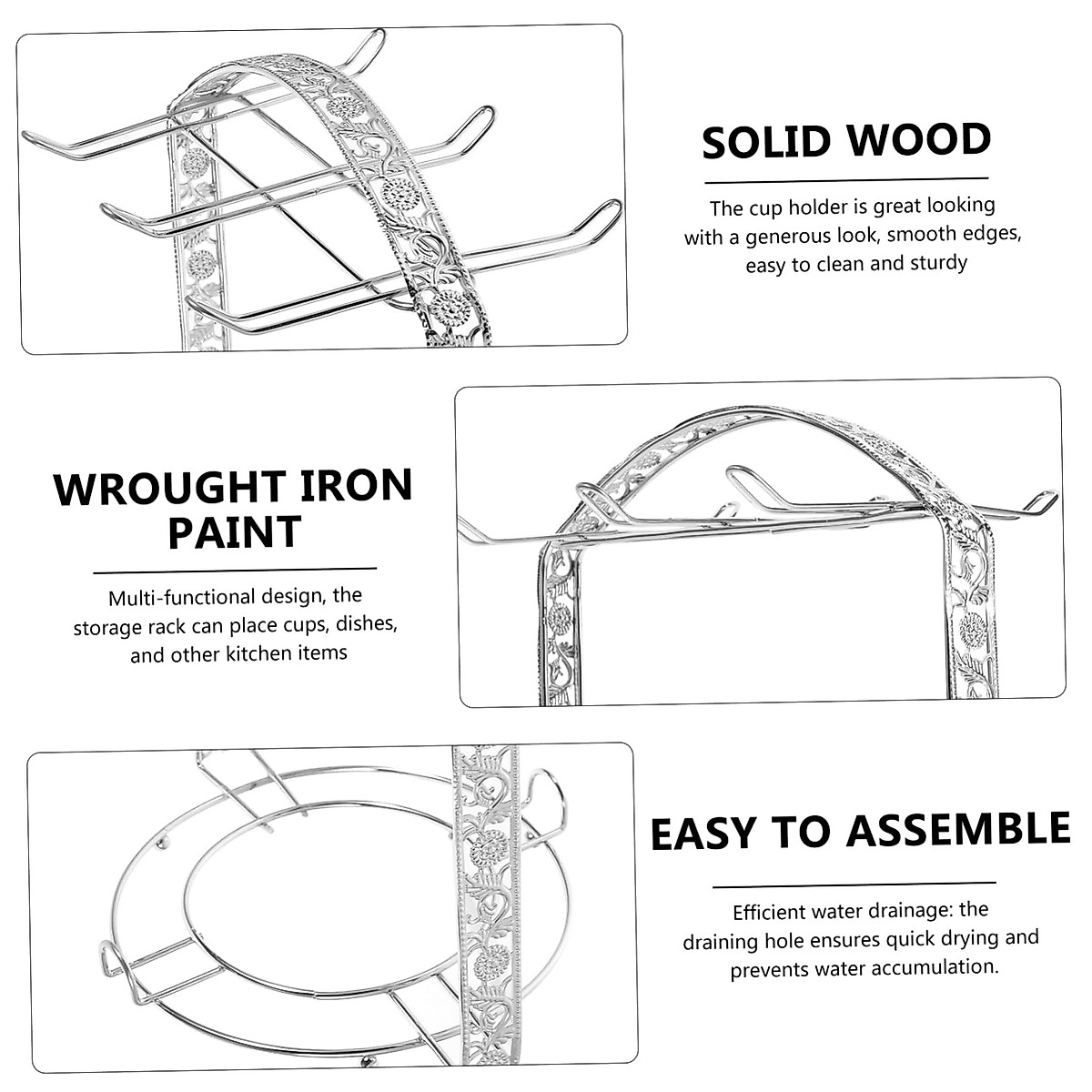 SOLID WOOD

The cup holder is great looking with a generous look, smooth edges, easy to clean and sturdy

WROUGHT IRON PAINT

Multi-functional design, the storage rack can place cups, dishes, and other kitchen items

EASY TO ASSEMBLE

Efficient water drainage: the draining hole ensures quick drying and prevents water accumulation.