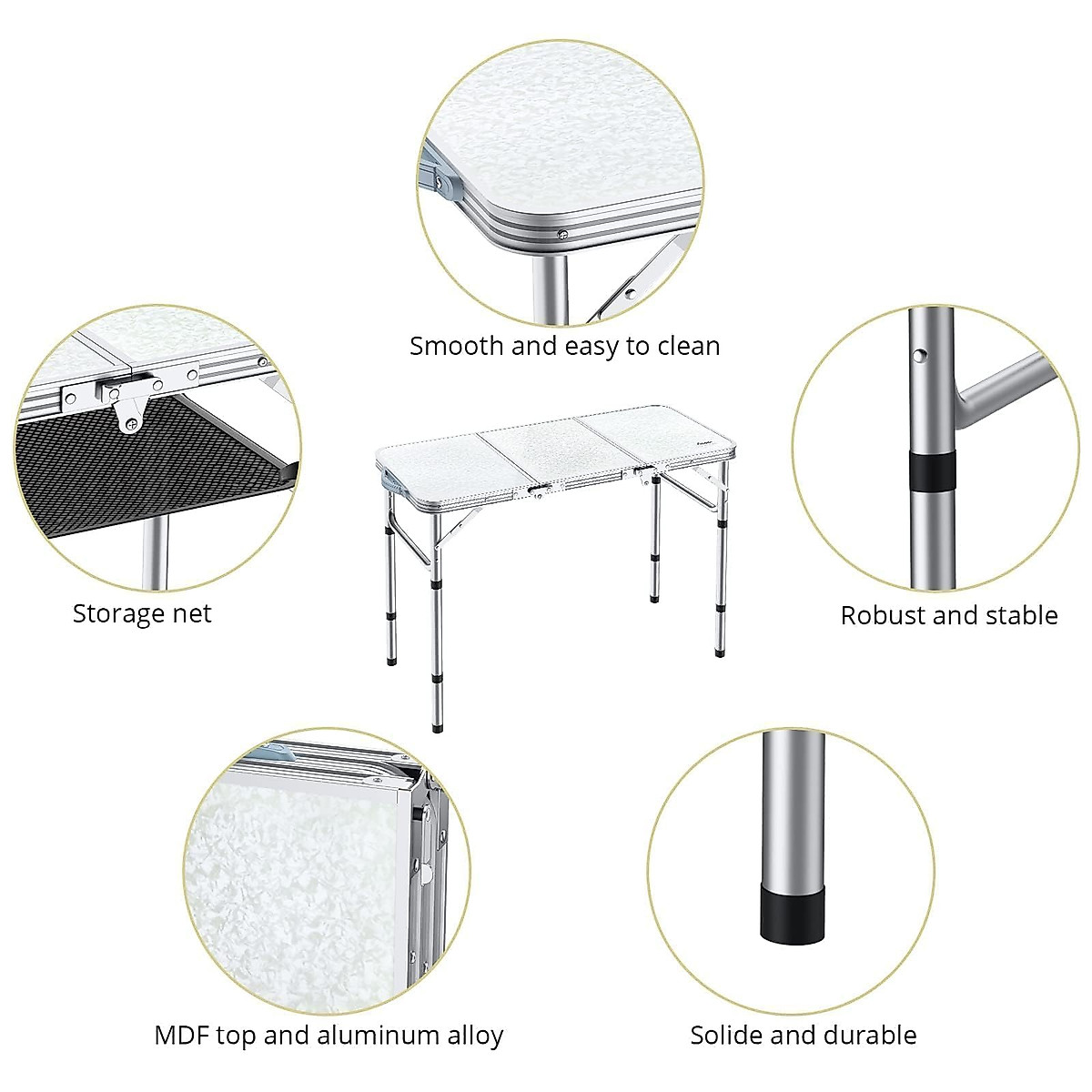 Smooth and easy to clean

Storage net

Robust and stable

MDF top and aluminum alloy

Solide and durable