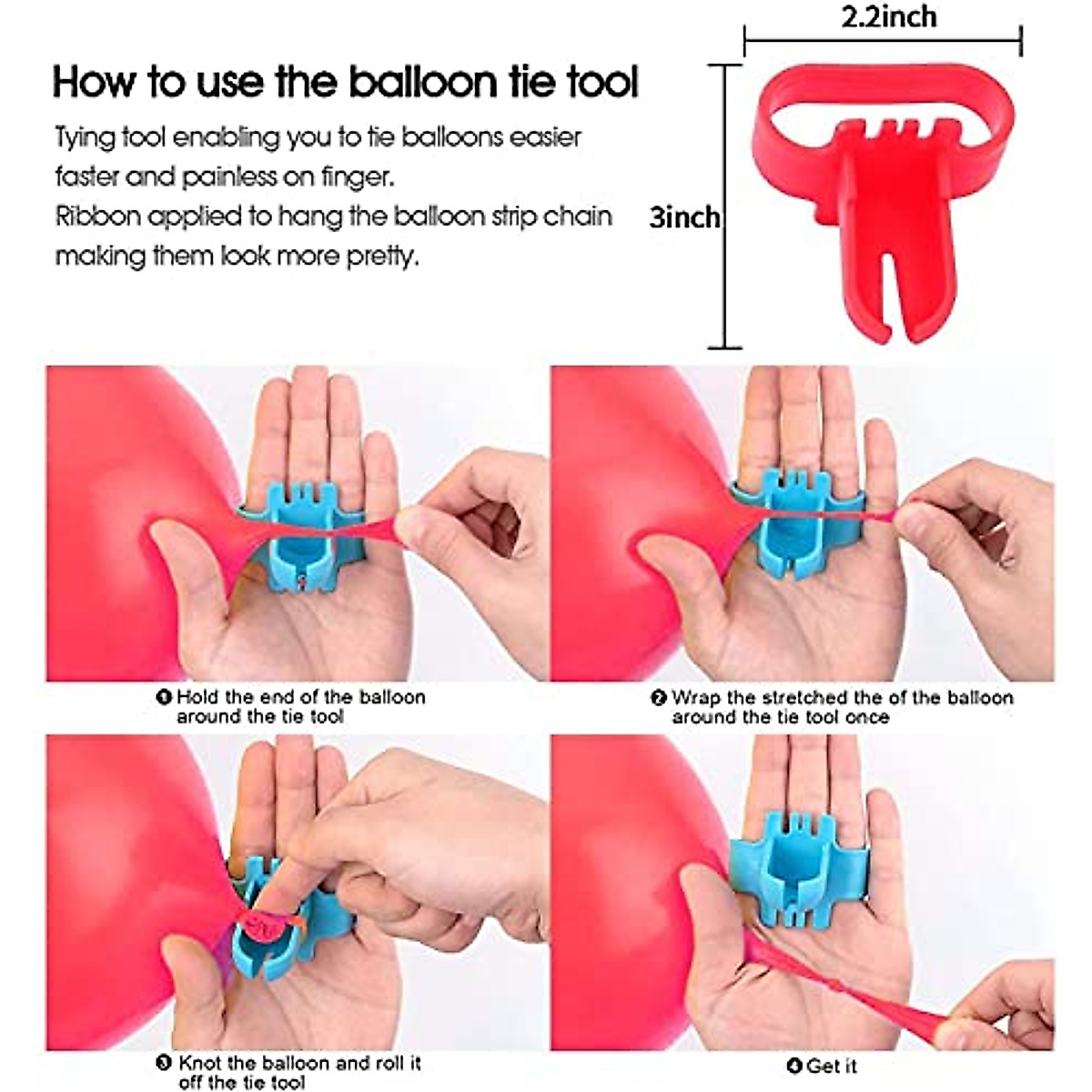 How to use the balloon tie tool

Tying tool enabling you to tie balloons easier faster and painless on finger.
Ribbon applied to hang the balloon strip chain making them look more pretty.

2.2inch

3inch

❶ Hold the end of the balloon around the tie tool

❷ Wrap the stretched the of the balloon around the tie tool once

❸ Knot the balloon and roll it off the tie tool

❹ Get it