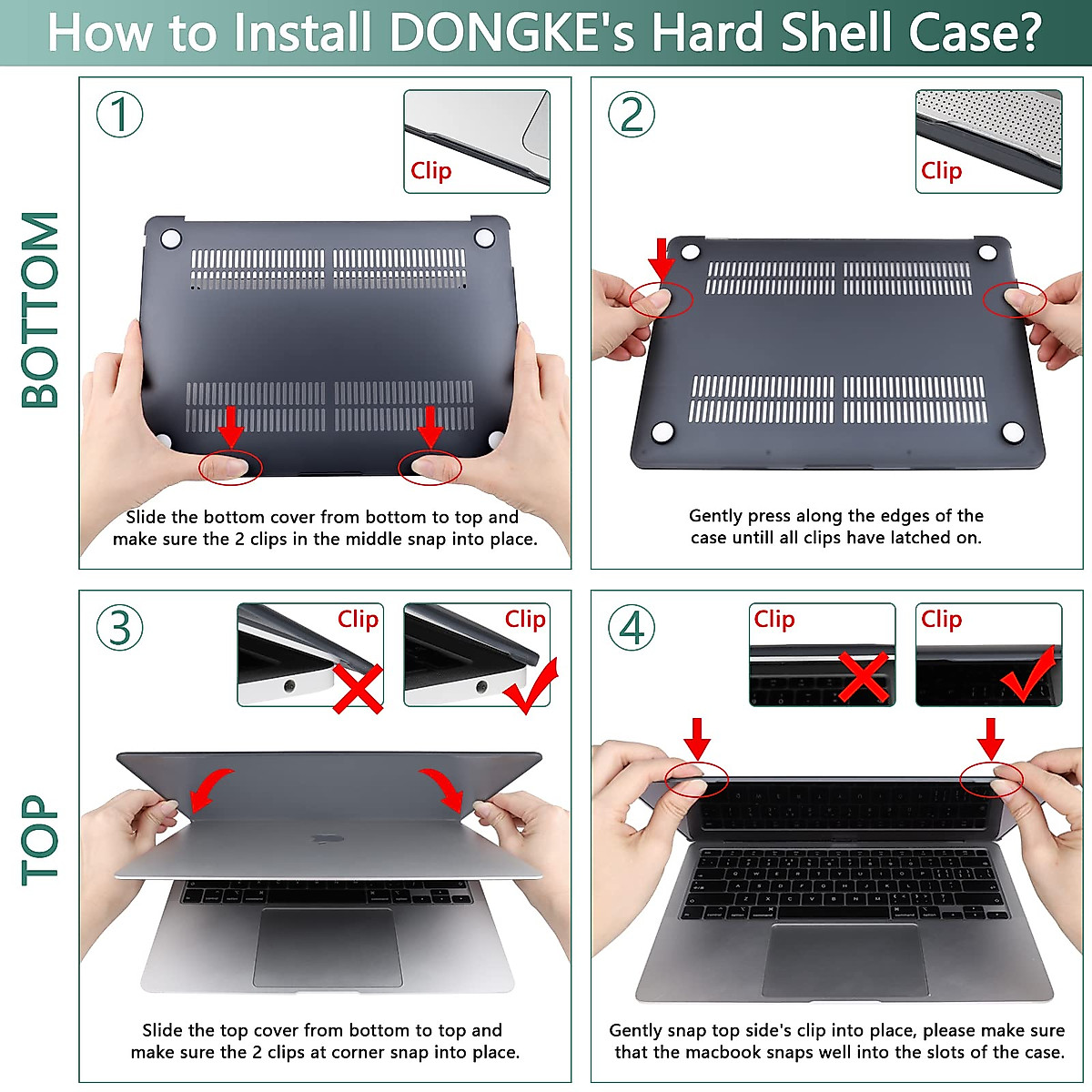 How to Install DONGKE's Hard Shell Case?

BOTTOM

①

Clip

Slide the bottom cover from bottom to top and make sure the 2 clips in the middle snap into place.

②

Clip

Gently press along the edges of the case untill all clips have latched on.

TOP

③

Clip

Clip

Slide the top cover from bottom to top and make sure the 2 clips at corner snap into place.

④

Clip

Clip

Gently snap top side's clip into place, please make sure that the macbook snaps well into the slots of the case.