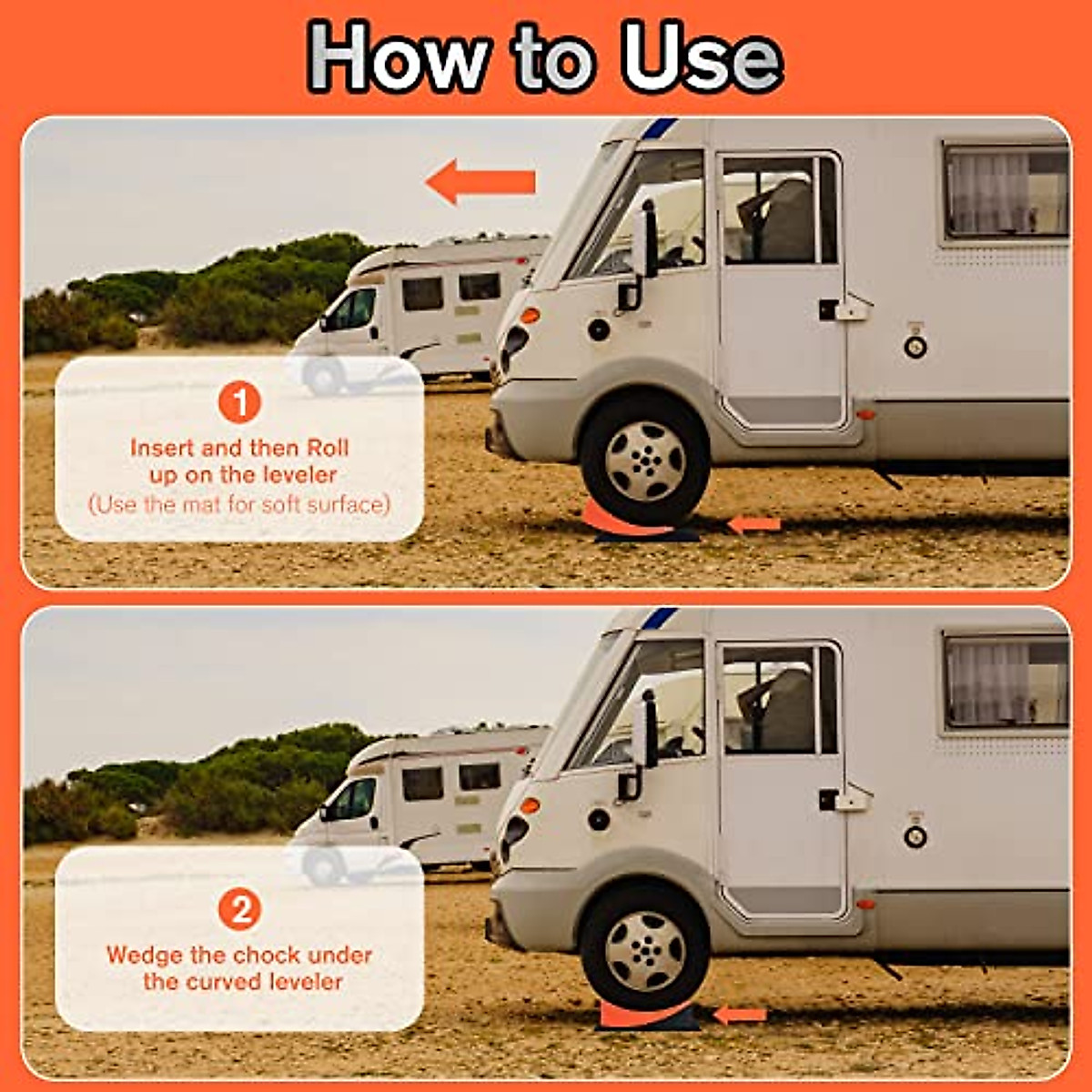 How to Use

1

Insert and then Roll up on the leveler
(Use the mat for soft surface)

2

Wedge the chock under the curved leveler