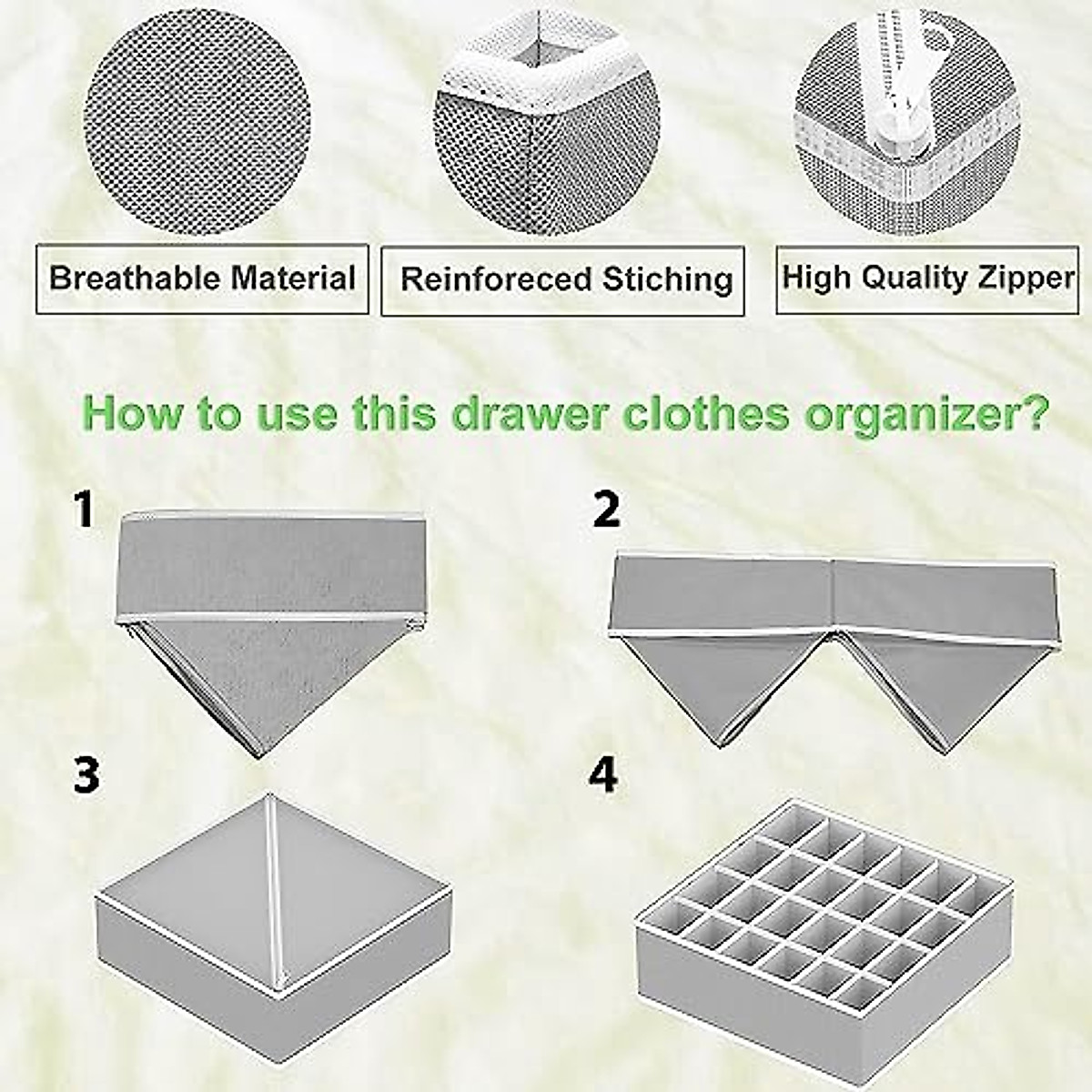 Breathable Material

Reinforeced Stiching

High Quality Zipper

How to use this drawer clothes organizer?

1

2

3

4