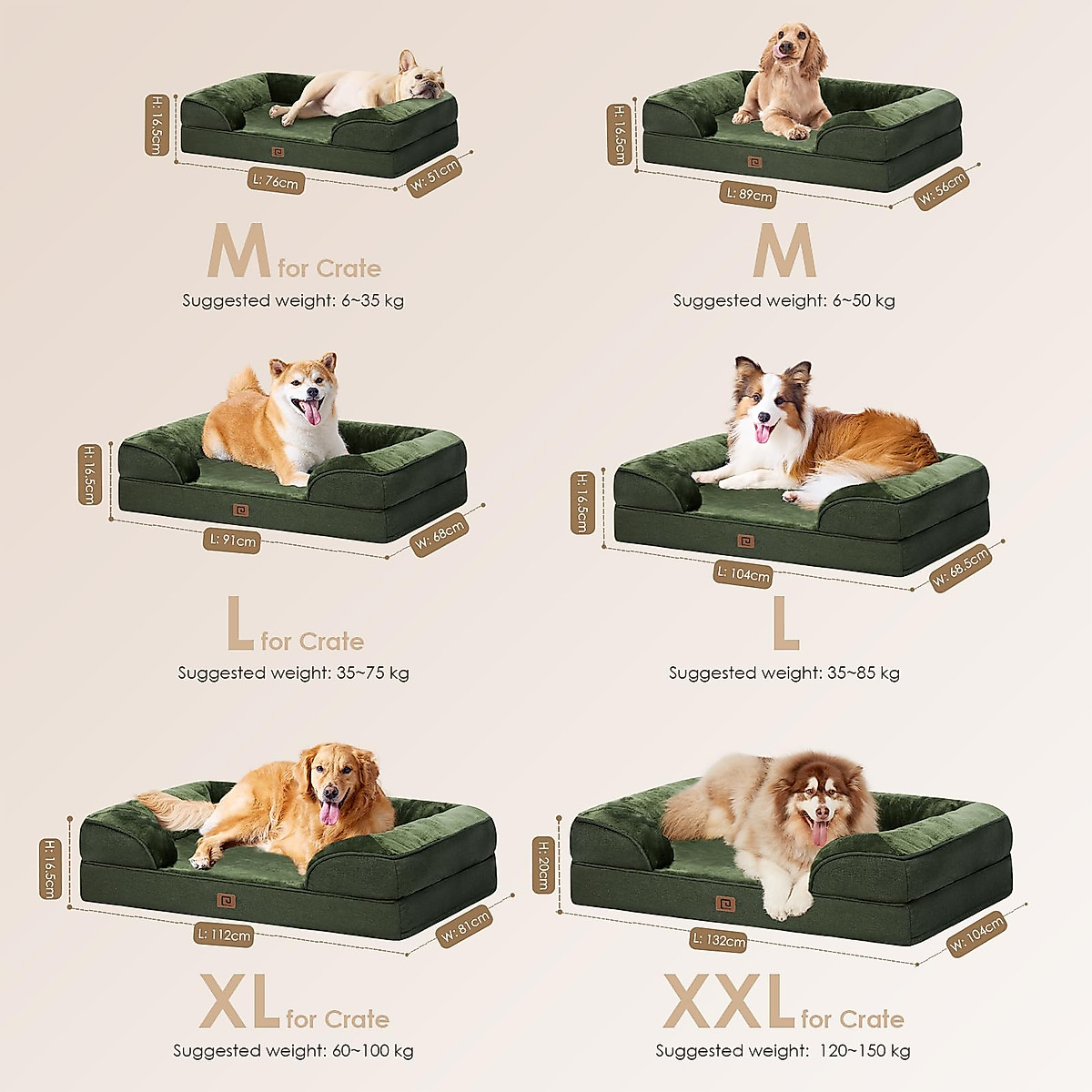 H: 16.5cm
L: 76cm
W: 51cm

M for Crate
Suggested weight: 6~35 kg

H: 16.5cm
L: 89cm
W: 56cm

M
Suggested weight: 6~50 kg

H: 16.5cm
L: 91cm
W: 68cm

L for Crate
Suggested weight: 35~75 kg

H: 16.5cm
L: 104cm
W: 68.5cm

L
Suggested weight: 35~85 kg

H: 16.5cm
L: 112cm
W: 81cm

XL for Crate
Suggested weight: 60~100 kg

H: 20cm
L: 132cm
W: 104cm

XXL for Crate
Suggested weight: 120~150 kg