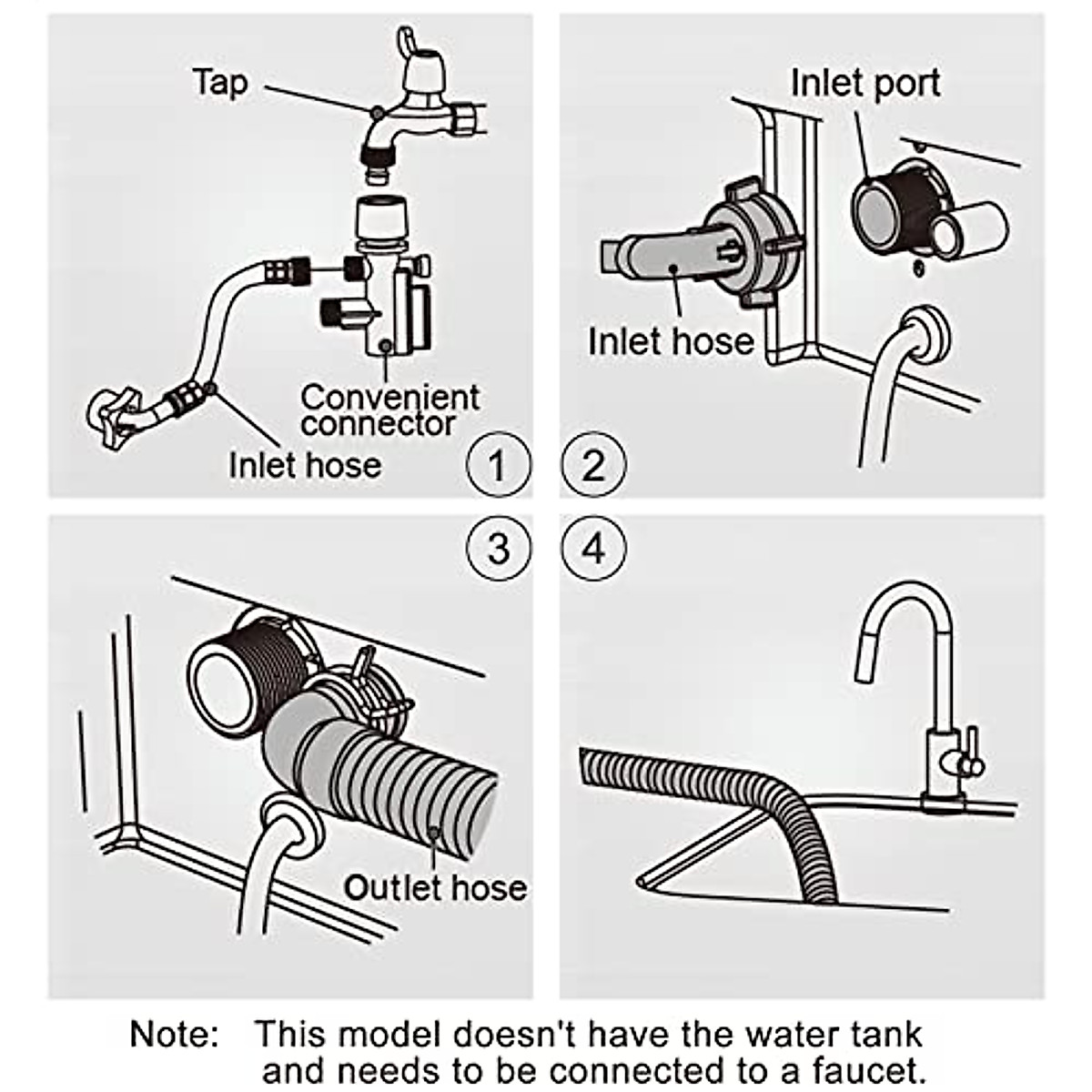 Tap

Convenient connector

Inlet hose

1

Inlet port

Inlet hose

2

3

Outlet hose

4

Note: This model doesn't have the water tank and needs to be connected to a faucet.