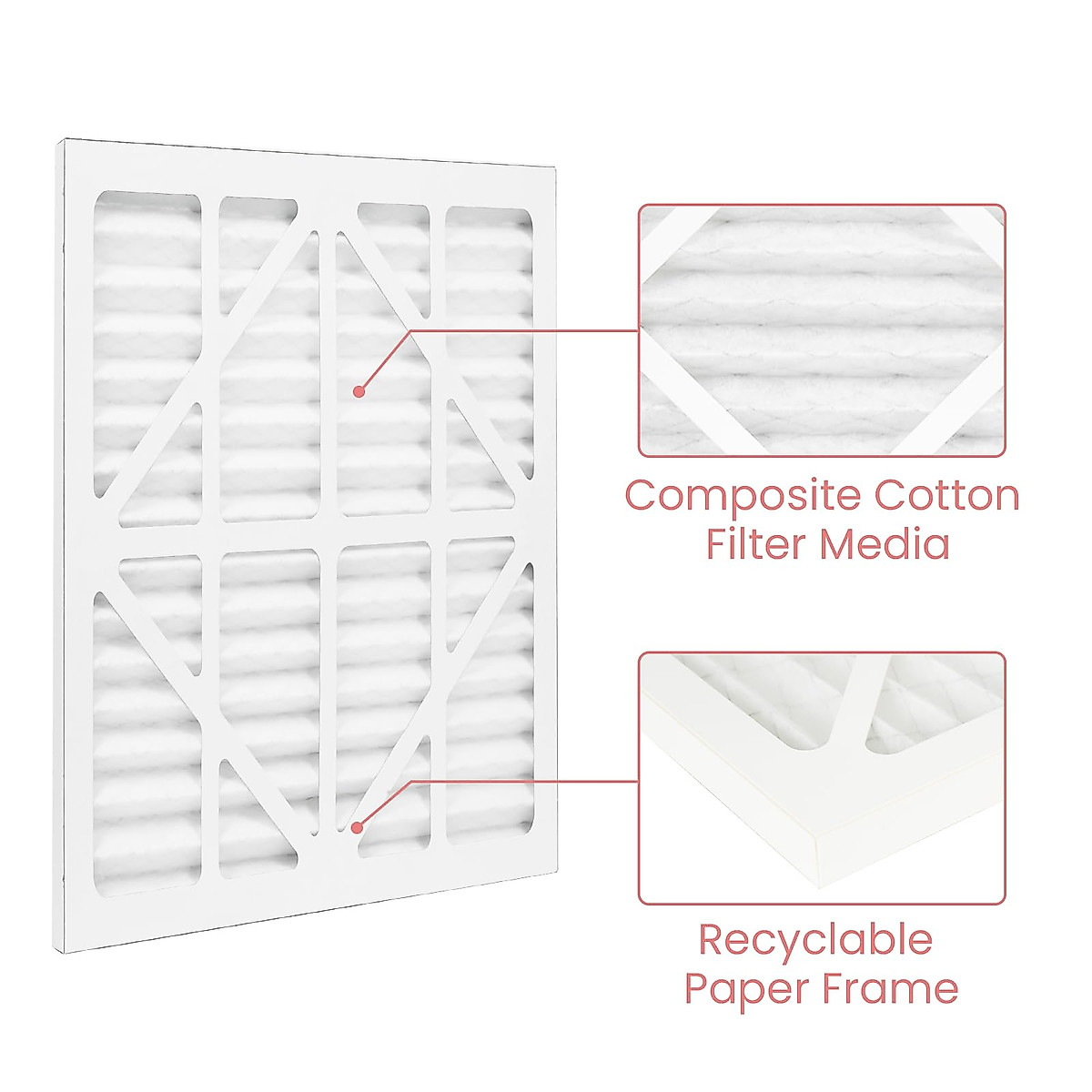 Composite Cotton Filter Media

Recyclable Paper Frame