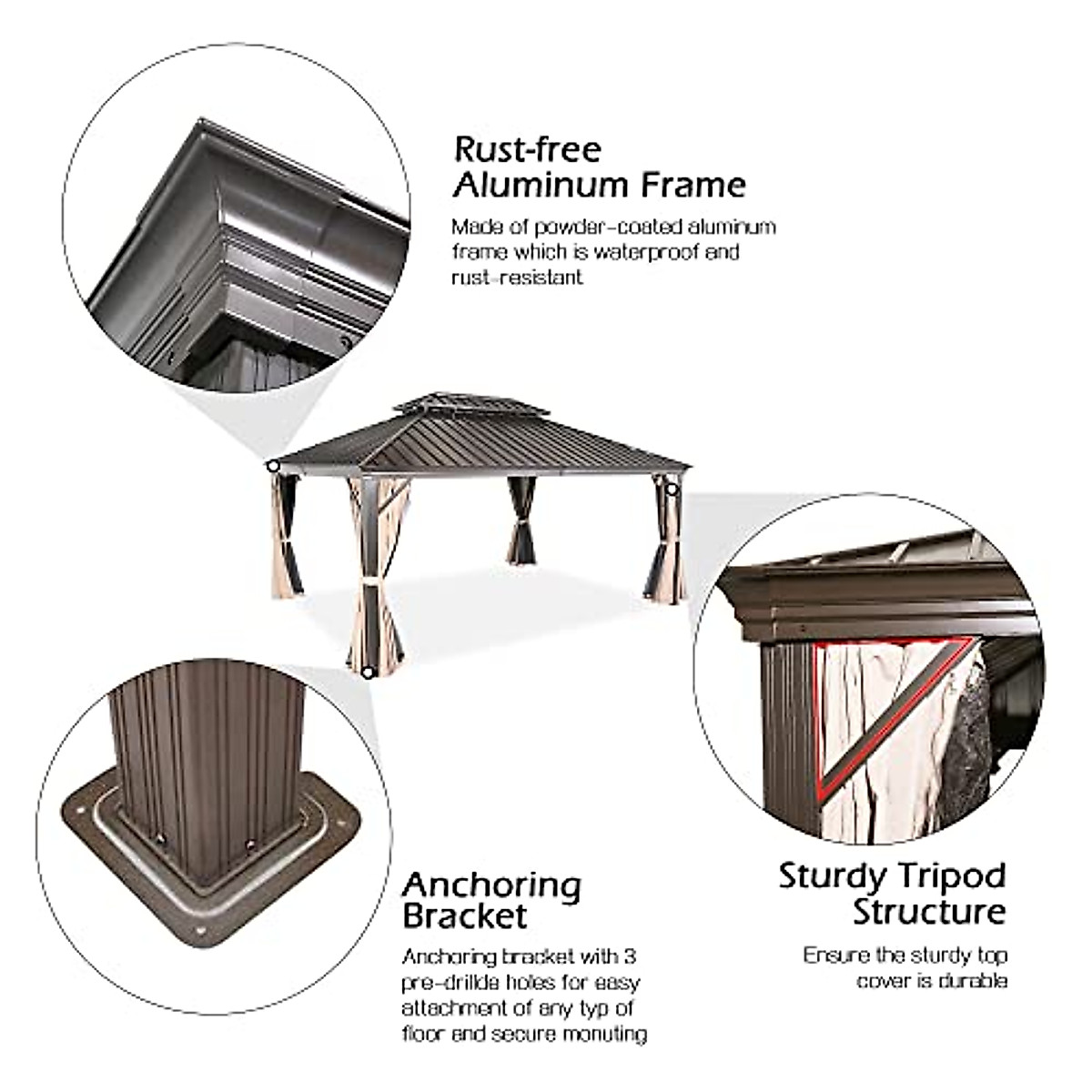 Rust-free Aluminum Frame

Made of powder-coated aluminum frame which is waterproof and rust-resistant

Anchoring Bracket

Anchoring bracket with 3 pre-drillde holes for easy attachment of any typ of floor and secure monuting

Sturdy Tripod Structure

Ensure the sturdy top cover is durable