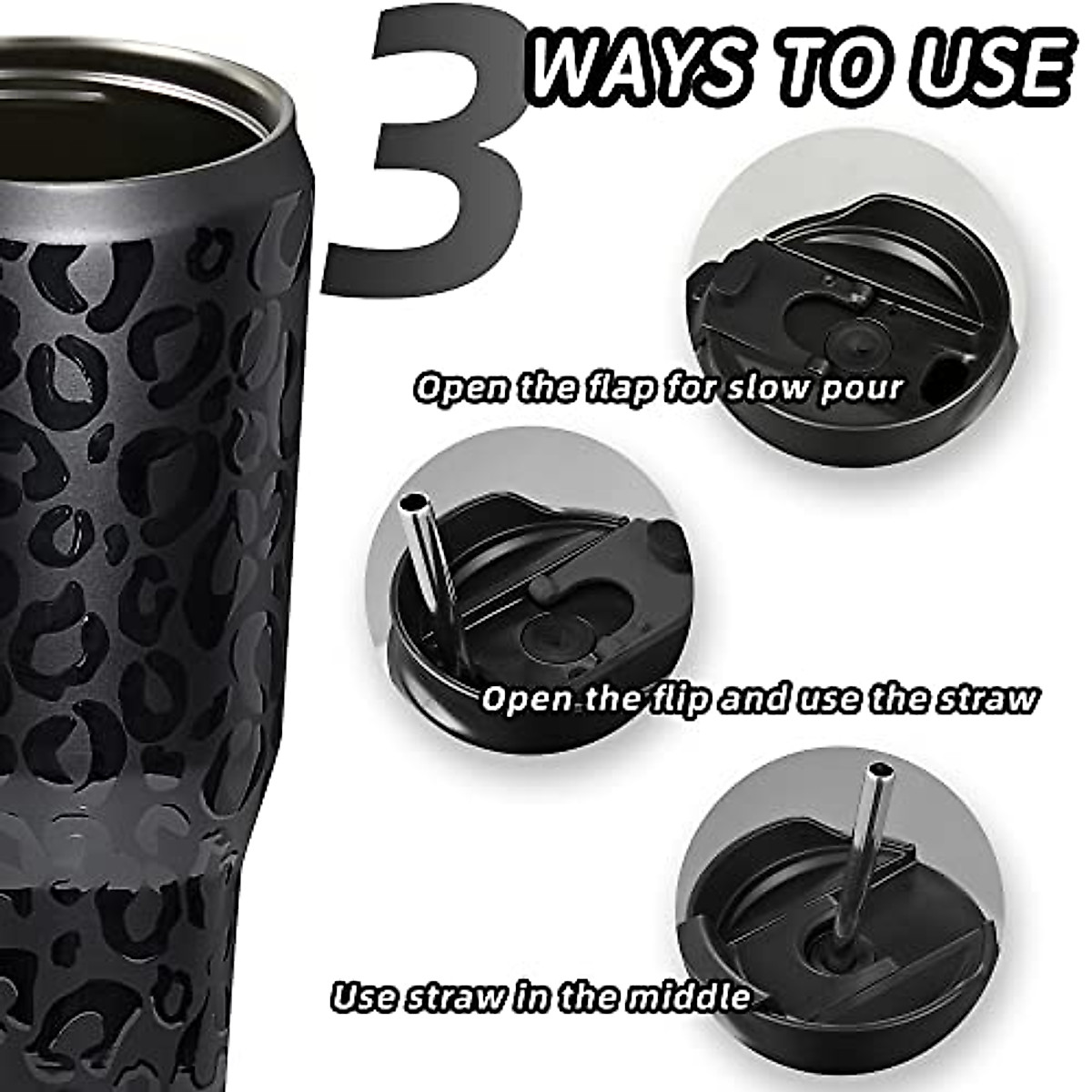 3 WAYS TO USE

Open the flap for slow pour

Open the flip and use the straw

Use straw in the middle